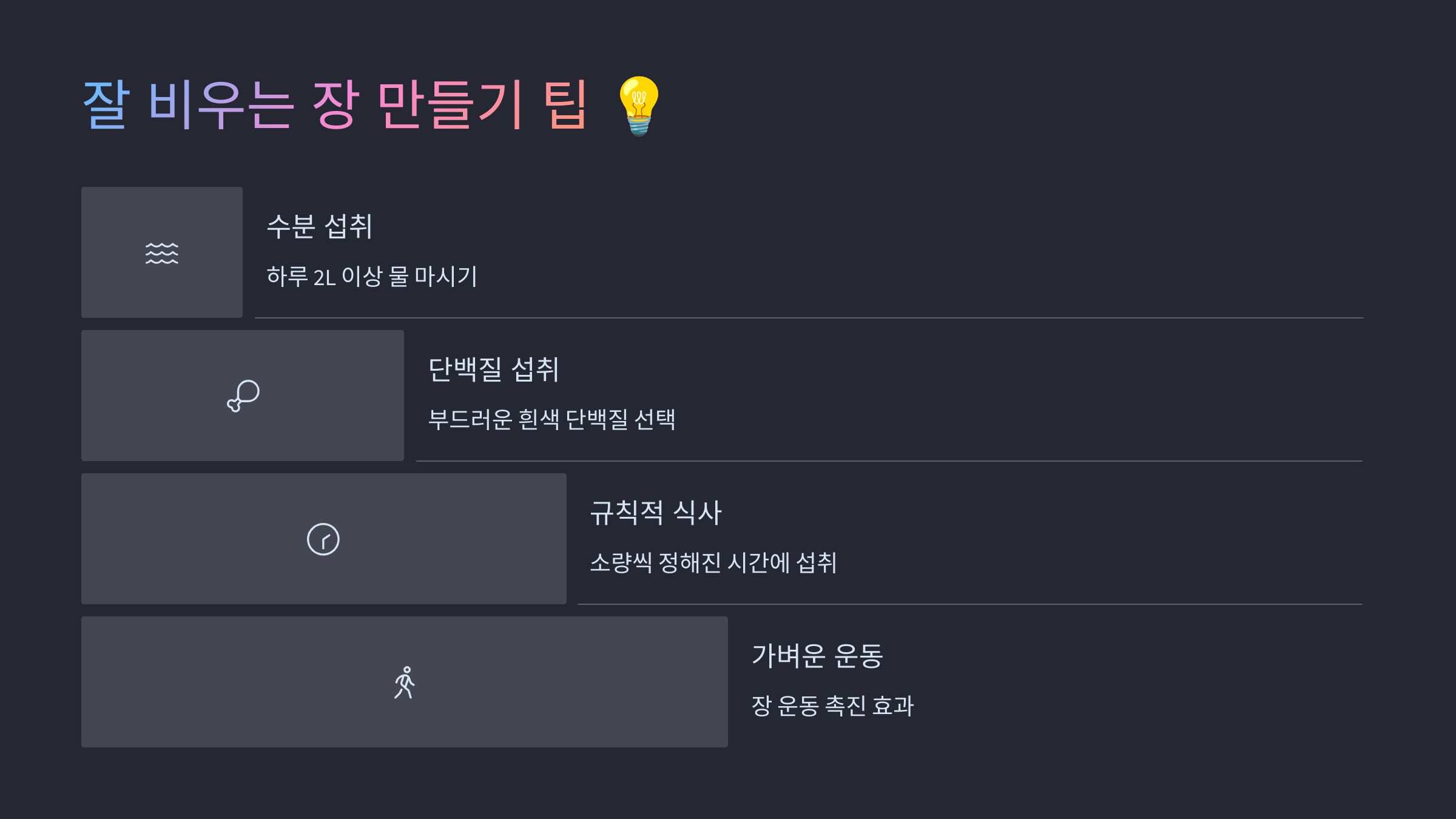 잘 비우는 장 만들기 팁 💡

수분 섭취

하루 2L 이상 물 마시기

단백질 섭취

부드러운 흰색 단백질 선택

규칙적 식사

소량씩 정해진 시간에 섭취

가벼운 운동

장 운동 촉진 효과