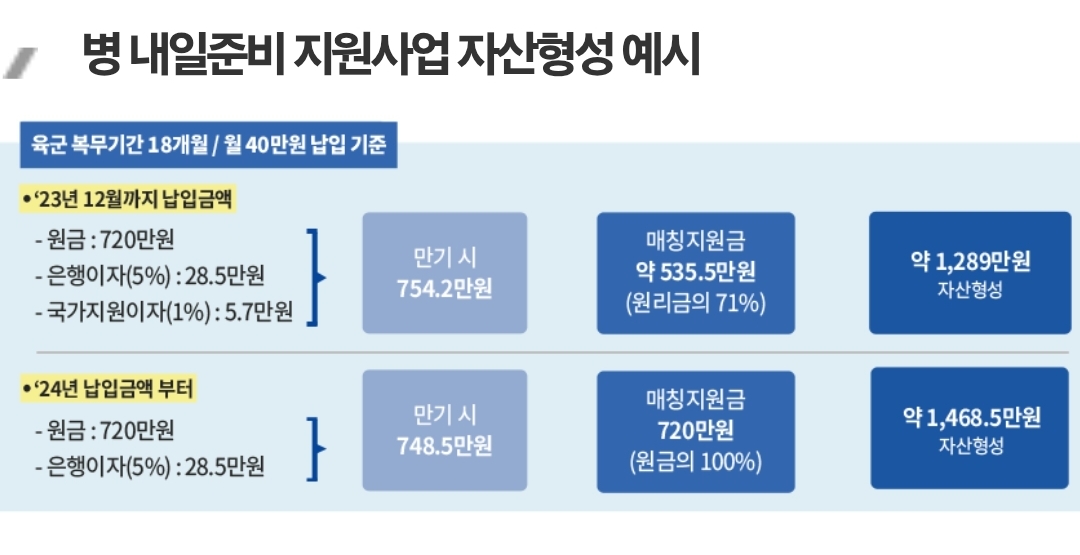 병 내일준비 지원사업 자산형성 예시

육군 복무기간 18개월 / 월 40만원 납입 기준

• '23년 12월까지 납입금액

- 원금 : 720만원
- 은행이자(5%) : 28.5만원
- 국가지원이자(1%) : 5.7만원

만기 시
754.2만원

매칭지원금
약 535.5만원
(원리금의 71%)

약 1,289만원
자산형성

• '24년 납입금액 부터

- 원금 : 720만원
- 은행이자(5%) : 28.5만원

만기 시
748.5만원

매칭지원금
720만원
(원금의 100%)

약 1,468.5만원
자산형성