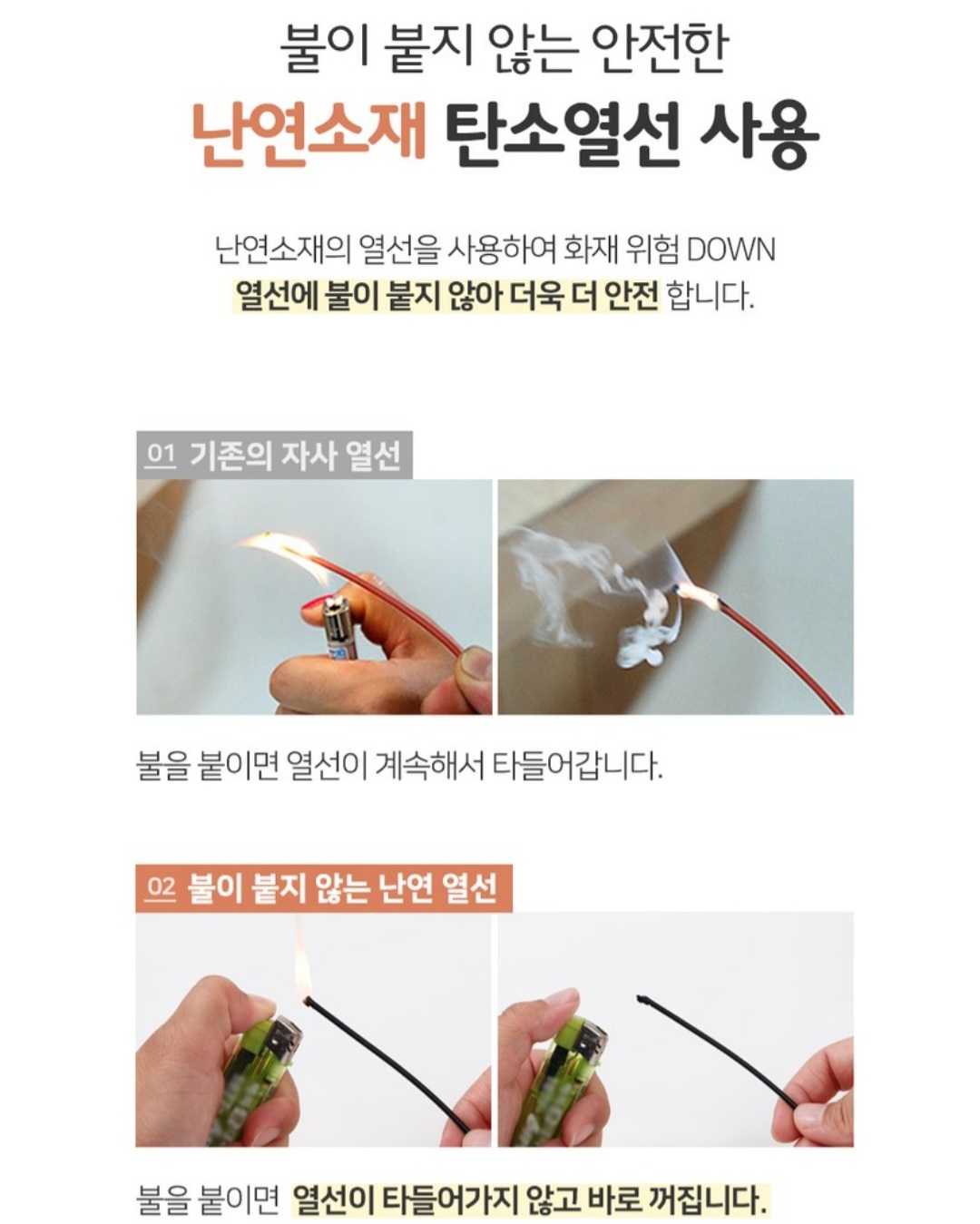 불이 붙지 않는 안전한

난연소재 탄소열선 사용

난연소재의 열선을 사용하여 화재 위험 DOWN
열선에 불이 붙지 않아 더욱 더 안전 합니다.

01 기존의 자사 열선

불을 붙이면 열선이 계속해서 타들어갑니다.

02 불이 붙지 않는 난연 열선

불을 붙이면 열선이 타들어가지 않고 바로 꺼집니다.