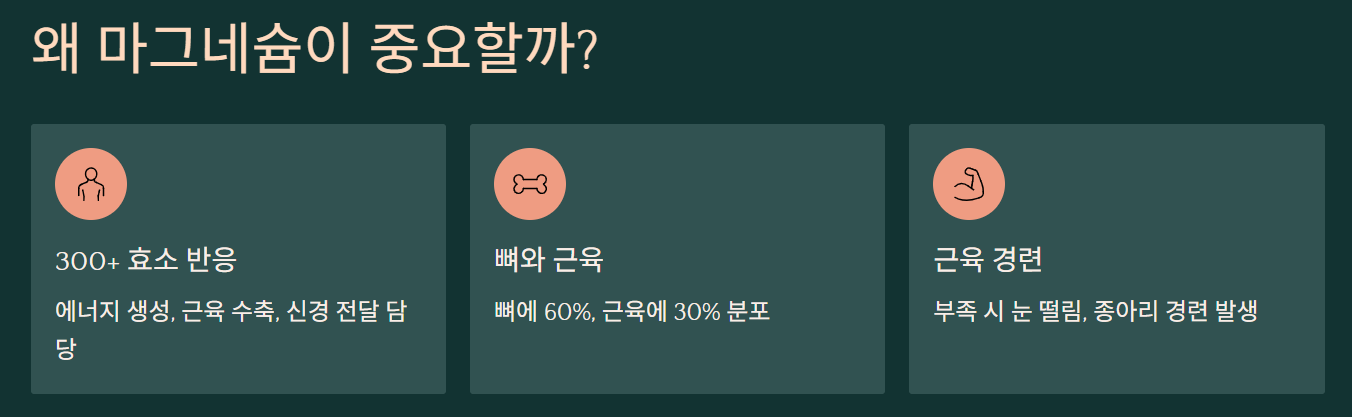 왜 마그네슘이 중요할까?

300+ 효소 반응

에너지 생성, 근육 수축, 신경 전달 담당

뼈와 근육

뼈에 60%, 근육에 30% 분포

근육 경련

부족 시 눈 떨림, 종아리 경련 발생