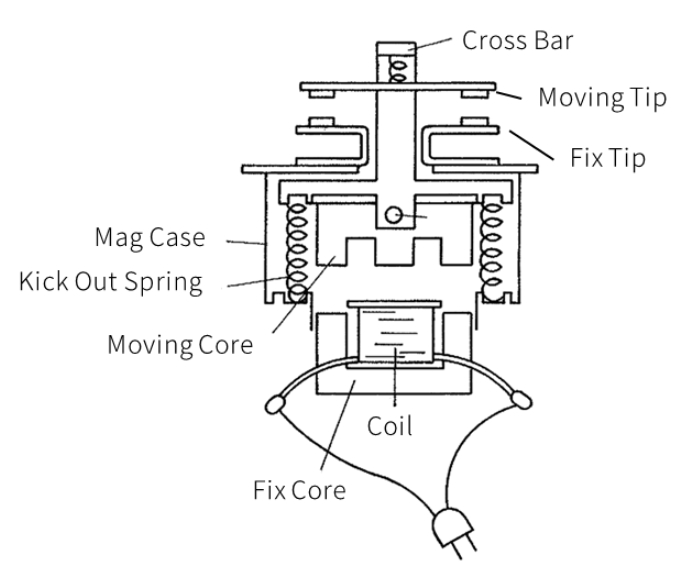 Cross Bar
Moving Tip
Fix Tip
Mag Case
Kick Out Spring
Moving Core
Coil
Fix Core