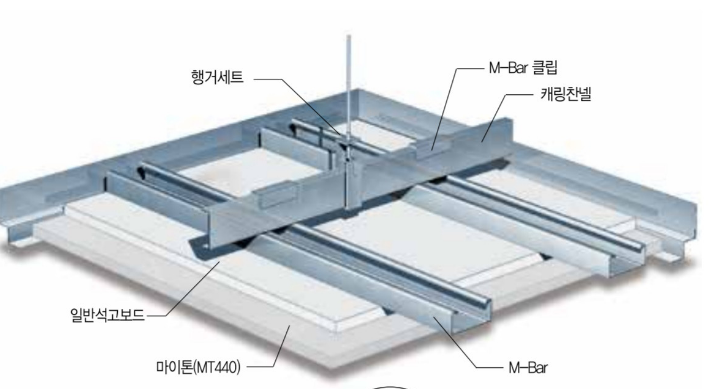 행거세트
M-Bar 클립
캐링찬넬
일반석고보드
마이톤(MT440)
M-Bar