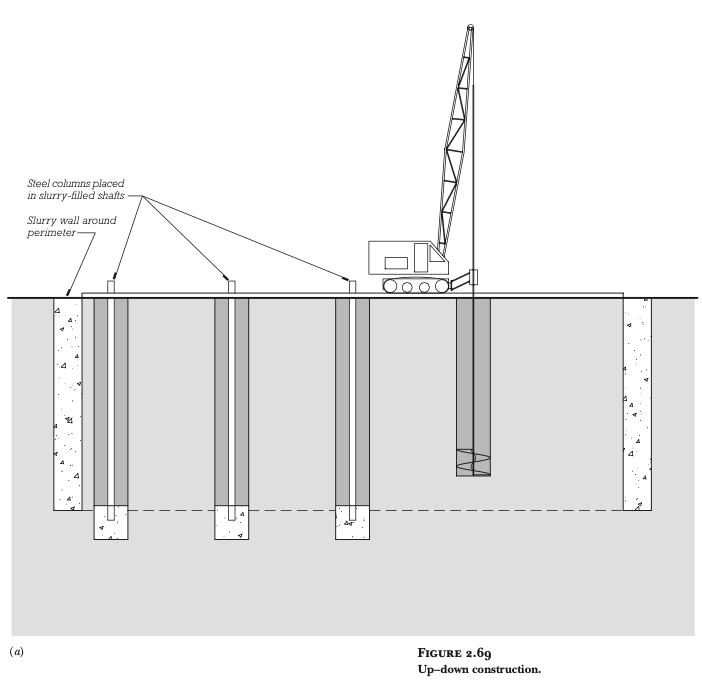 Steel columns placed in slurry-filled shafts

Slurry wall around perimeter

(a)

FIGURE 2.69
Up–down construction.