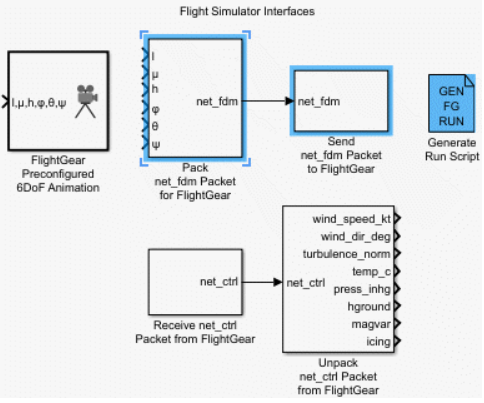 Flight Simulator Interfaces

l,μ,h,φ,θ,ψ

FlightGear Preconfigured 6DoF Animation

l
μ
h
φ
θ
ψ
net_fdm

Pack net_fdm Packet for FlightGear

net_fdm

Send net_fdm Packet to FlightGear

GEN FG RUN

Generate Run Script

net_ctrl

Receive net_ctrl Packet from FlightGear

net_ctrl
wind_speed_kt
wind_dir_deg
turbulence_norm
temp_c
press_inhg
hground
magvar
icing

Unpack net_ctrl Packet from FlightGear