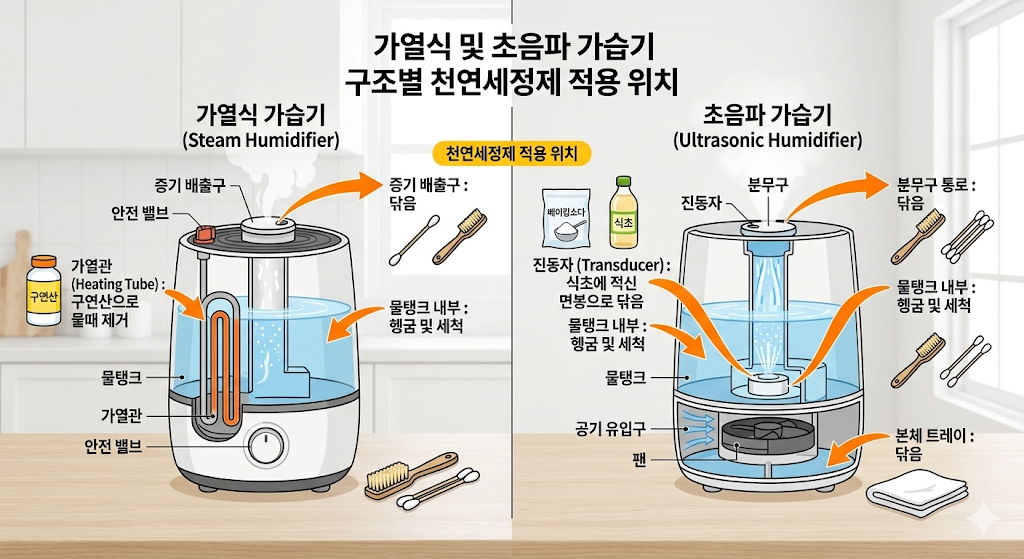 가열식 및 초음파 가습기
구조별 천연세정제 적용 위치

가열식 가습기
(Steam Humidifier)

천연세정제 적용 위치

증기 배출구
안전 밸브
구연산
가열관
(Heating Tube) :
구연산으로
물때 제거
물탱크
가열관
안전 밸브

증기 배출구 :
닦음

물탱크 내부 :
헹굼 및 세척

초음파 가습기
(Ultrasonic Humidifier)

베이킹소다
식초
진동자
분무구
진동자 (Transducer) :
식초에 적신
면봉으로 닦음
물탱크 내부 :
헹굼 및 세척
물탱크
공기 유입구
팬

분무구 통로 :
닦음

물탱크 내부 :
헹굼 및 세척

본체 트레이 :
닦음