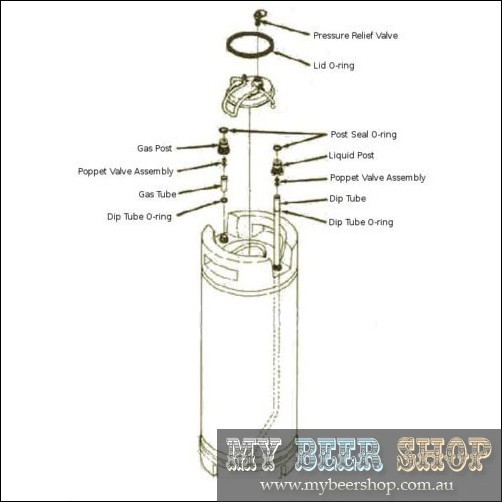 Pressure Relief Valve

Lid O-ring

Post Seal O-ring

Gas Post

Liquid Post

Poppet Valve Assembly

Poppet Valve Assembly

Gas Tube

Dip Tube

Dip Tube O-ring

Dip Tube O-ring

MY BEER SHOP
www.mybeershop.com.au