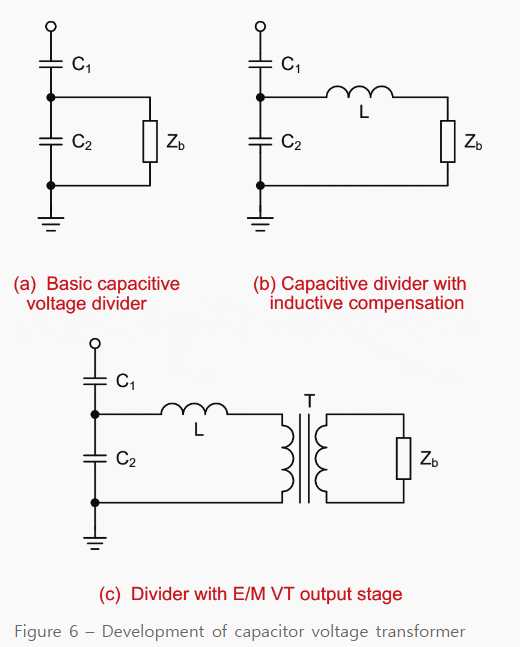 $C_1$

$C_2$

$Z_b$

(a) Basic capacitive voltage divider

$C_1$

L

$C_2$

$Z_b$

(b) Capacitive divider with inductive compensation

$C_1$

L

T

$C_2$

$Z_b$

(c) Divider with E/M VT output stage

Figure 6 – Development of capacitor voltage transformer