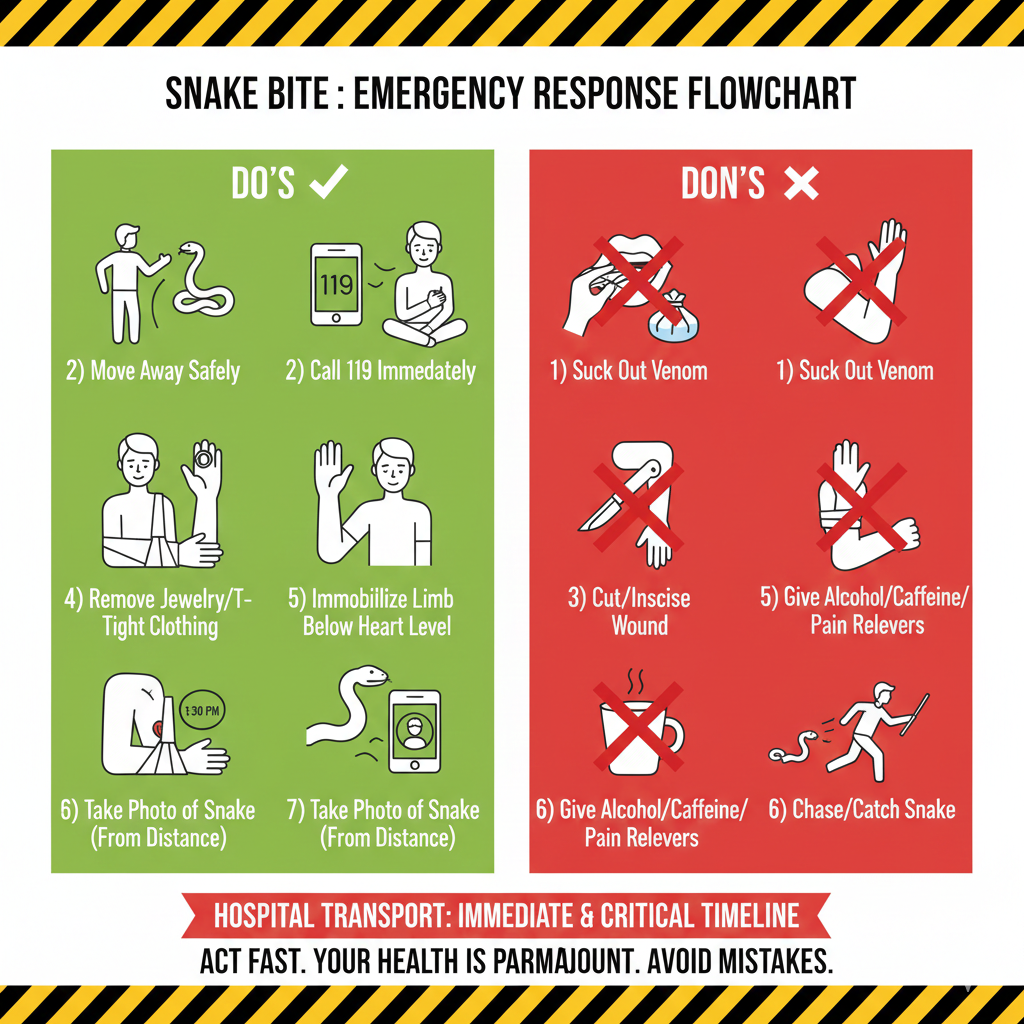 SNAKE BITE : EMERGENCY RESPONSE FLOWCHART

DO'S ✓

119

2) Move Away Safely

2) Call 119 Immedately

4) Remove Jewelry/T-Tight Clothing

5) Immobillize Limb Below Heart Level

1:30 PM

6) Take Photo of Snake (From Distance)

7) Take Photo of Snake (From Distance)

DON'S ✕

1) Suck Out Venom

1) Suck Out Venom

3) Cut/Inscise Wound

5) Give Alcohol/Caffeine/ Pain Relevers

6) Give Alcohol/Caffeine/ Pain Relevers

6) Chase/Catch Snake

HOSPITAL TRANSPORT: IMMEDIATE & CRITICAL TIMELINE

ACT FAST. YOUR HEALTH IS PARMAJOUNT. AVOID MISTAKES.