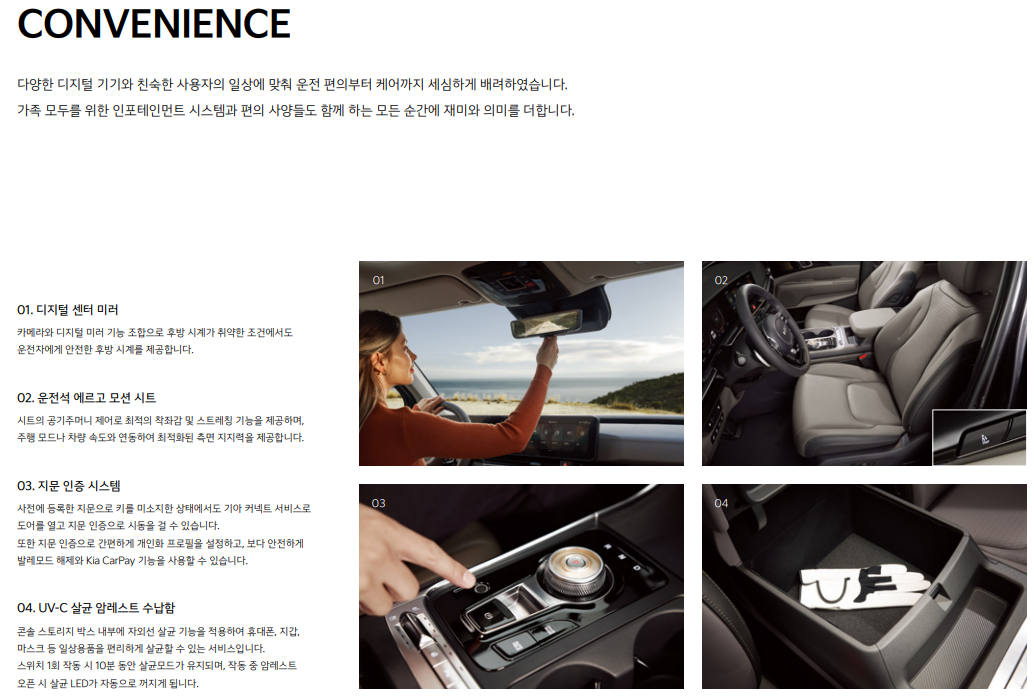 CONVENIENCE

다양한 디지털 기기와 친숙한 사용자의 일상에 맞춰 운전 편의부터 케어까지 세심하게 배려하였습니다.
가족 모두를 위한 인포테인먼트 시스템과 편의 사양들도 함께 하는 모든 순간에 재미와 의미를 더합니다.

01. 디지털 센터 미러

카메라와 디지털 미러 기능 조합으로 후방 시계가 취약한 조건에서도 운전자에게 안전한 후방 시계를 제공합니다.

02. 운전석 에르고 모션 시트

시트의 공기주머니 제어로 최적의 착좌감 및 스트레칭 기능을 제공하며, 주행 모드나 차량 속도와 연동하여 최적화된 측면 지지력을 제공합니다.

03. 지문 인증 시스템

사전에 등록한 지문으로 키를 미소지한 상태에서도 기아 커넥트 서비스로 도어를 열고 지문 인증으로 시동을 걸 수 있습니다.
또한 지문 인증으로 간편하게 개인화 프로필을 설정하고, 보다 안전하게 발레모드 해제와 Kia CarPay 기능을 사용할 수 있습니다.

04. UV-C 살균 암레스트 수납함

콘솔 스토리지 박스 내부에 자외선 살균 기능을 적용하여 휴대폰, 지갑, 마스크 등 일상용품을 편리하게 살균할 수 있는 서비스입니다.
스위치 1회 작동 시 10분 동안 살균모드가 유지되며, 작동 중 암레스트 오픈 시 살균 LED가 자동으로 꺼지게 됩니다.

01

02

03

04