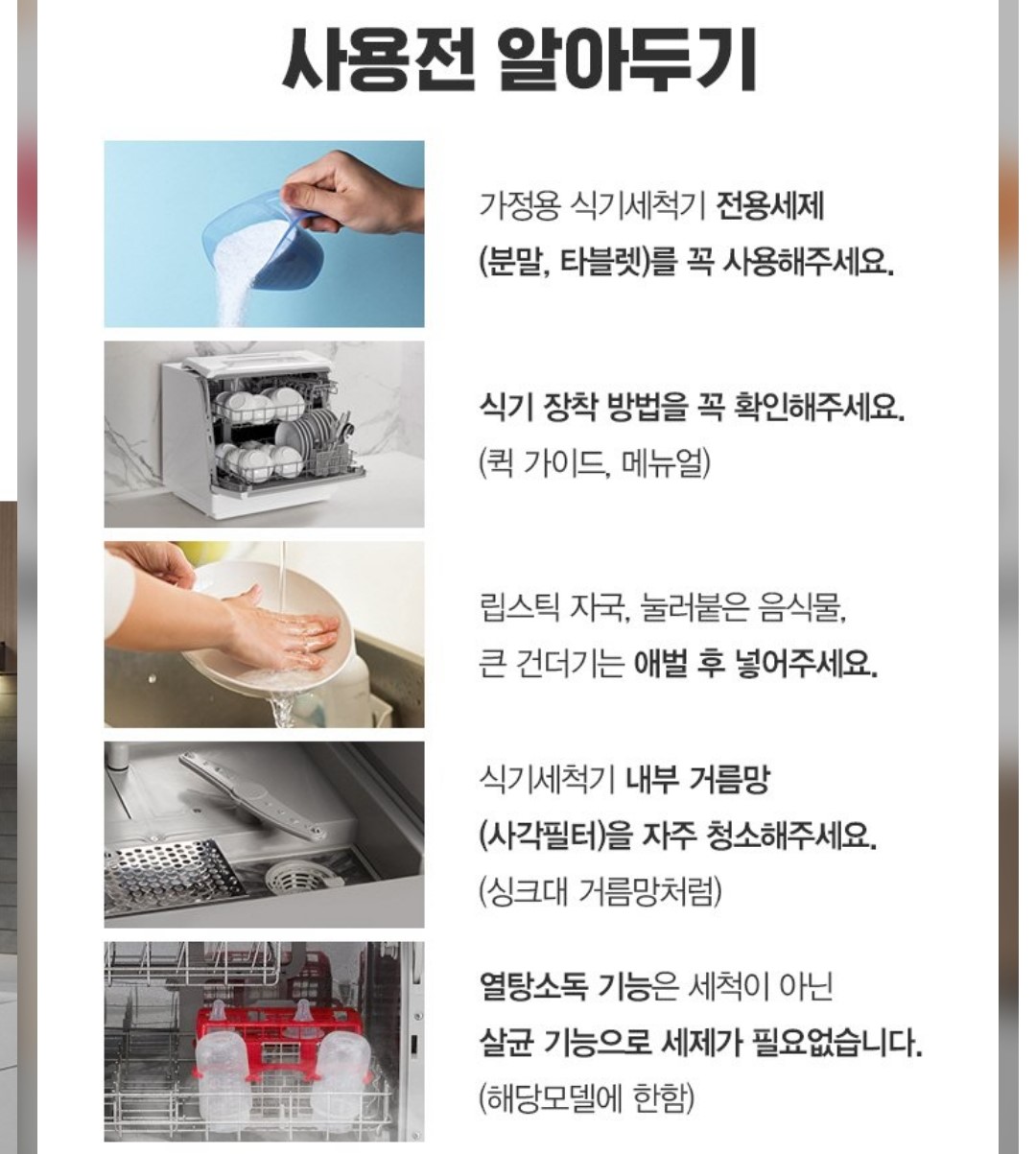 사용전 알아두기

가정용 식기세척기 전용세제 (분말, 타블렛)를 꼭 사용해주세요.

식기 장착 방법을 꼭 확인해주세요. (퀵 가이드, 메뉴얼)

립스틱 자국, 눌러붙은 음식물, 큰 건더기는 애벌 후 넣어주세요.

식기세척기 내부 거름망 (사각필터)을 자주 청소해주세요. (싱크대 거름망처럼)

열탕소독 기능은 세척이 아닌 살균 기능으로 세제가 필요없습니다. (해당모델에 한함)