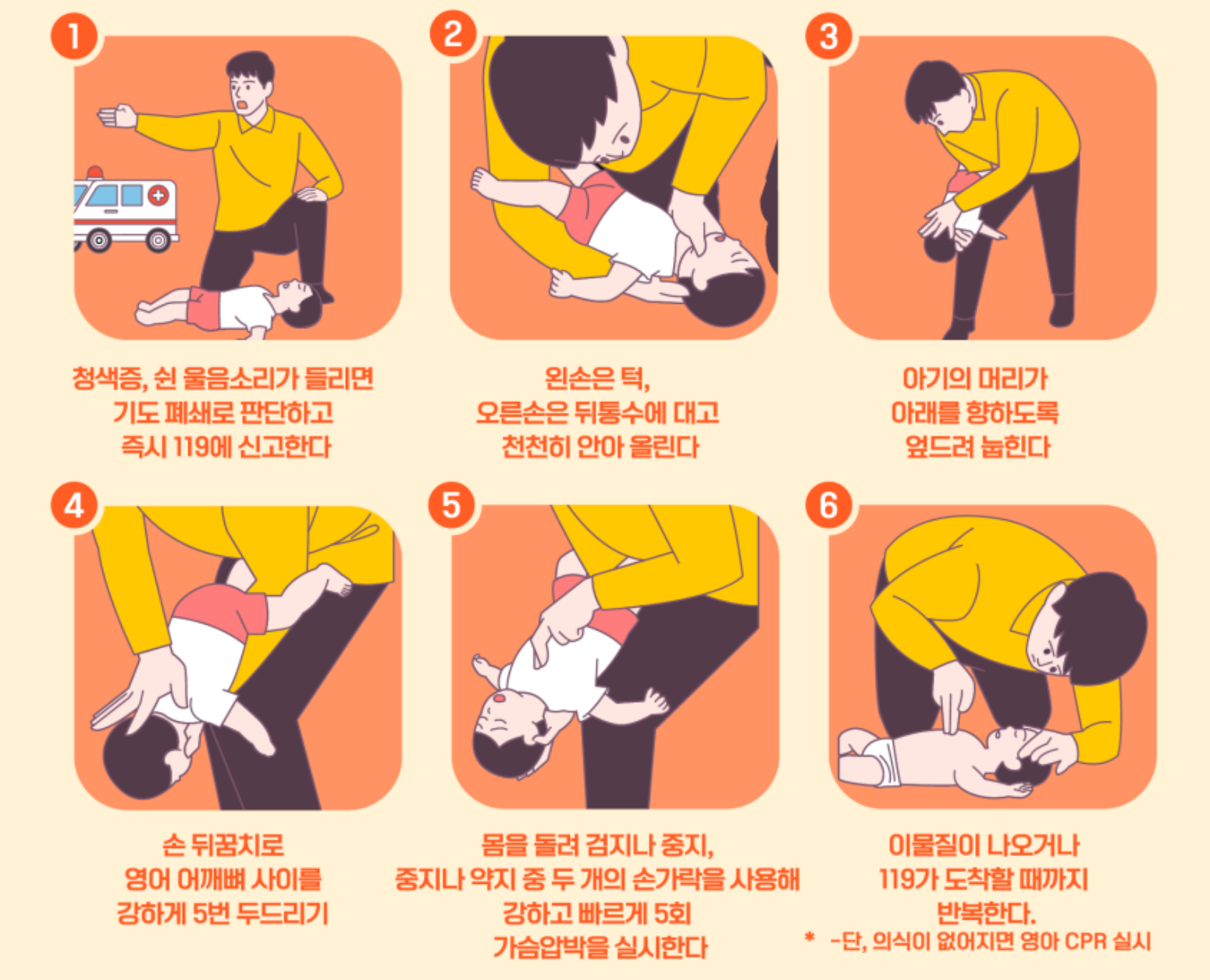 1

청색증, 쉰 울음소리가 들리면 기도 폐쇄로 판단하고 즉시 119에 신고한다

2

왼손은 턱, 오른손은 뒤통수에 대고 천천히 안아 올린다

3

아기의 머리가 아래를 향하도록 엎드려 눕힌다

4

손 뒤꿈치로 영어 어깨뼈 사이를 강하게 5번 두드리기

5

몸을 돌려 검지나 중지, 중지나 약지 중 두 개의 손가락을 사용해 강하고 빠르게 5회 가슴압박을 실시한다

6

이물질이 나오거나 119가 도착할 때까지 반복한다.

* -단, 의식이 없어지면 영아 CPR 실시