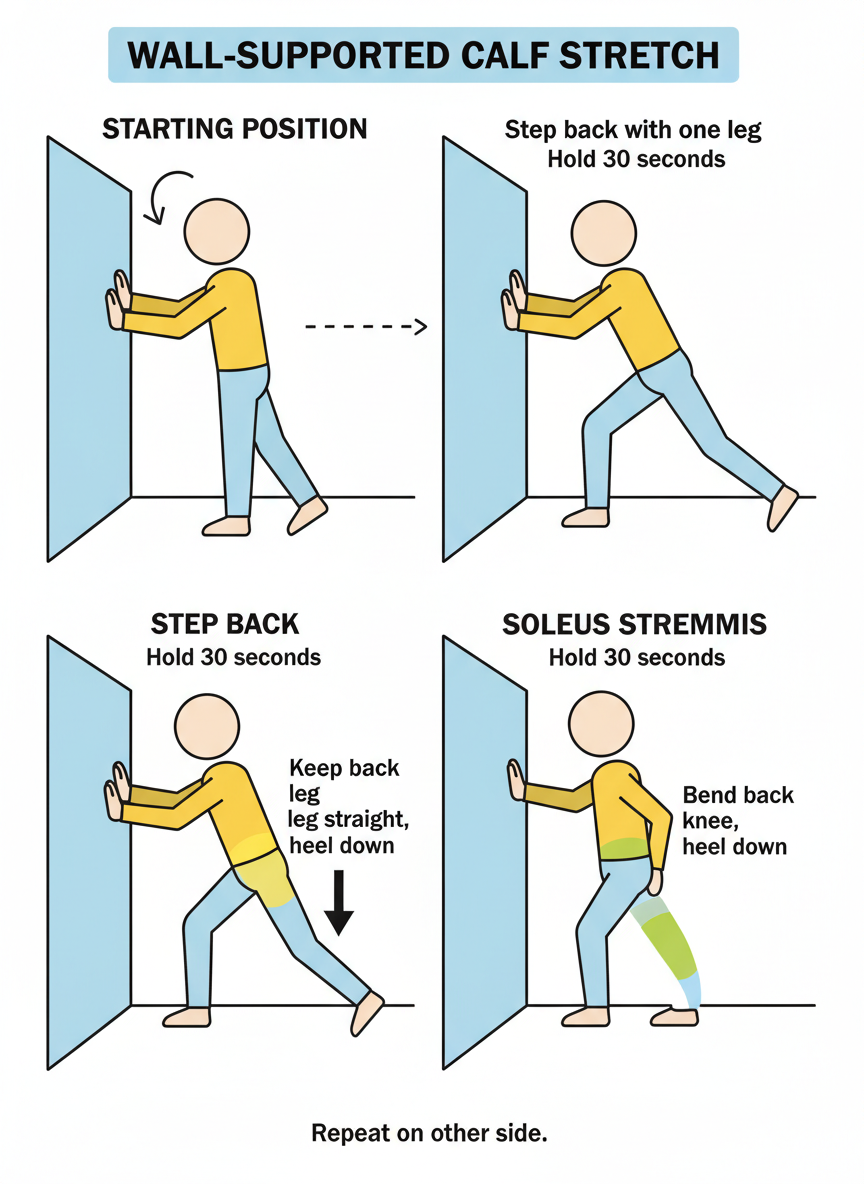 WALL-SUPPORTED CALF STRETCH

STARTING POSITION

Step back with one leg
Hold 30 seconds

STEP BACK
Hold 30 seconds

Keep back leg
leg straight, heel down

SOLEUS STREMMIS
Hold 30 seconds

Bend back knee, heel down

Repeat on other side.