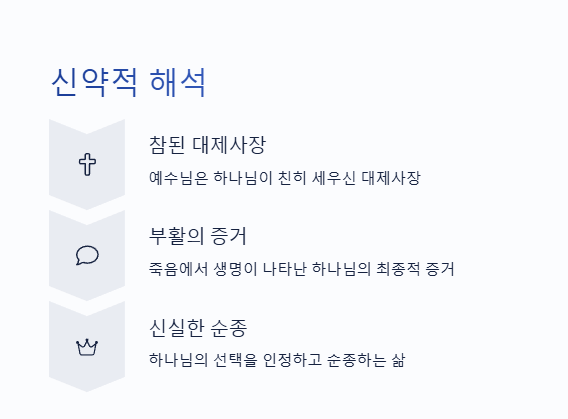 신약적 해석

참된 대제사장

예수님은 하나님이 친히 세우신 대제사장

부활의 증거

죽음에서 생명이 나타난 하나님의 최종적 증거

신실한 순종

하나님의 선택을 인정하고 순종하는 삶