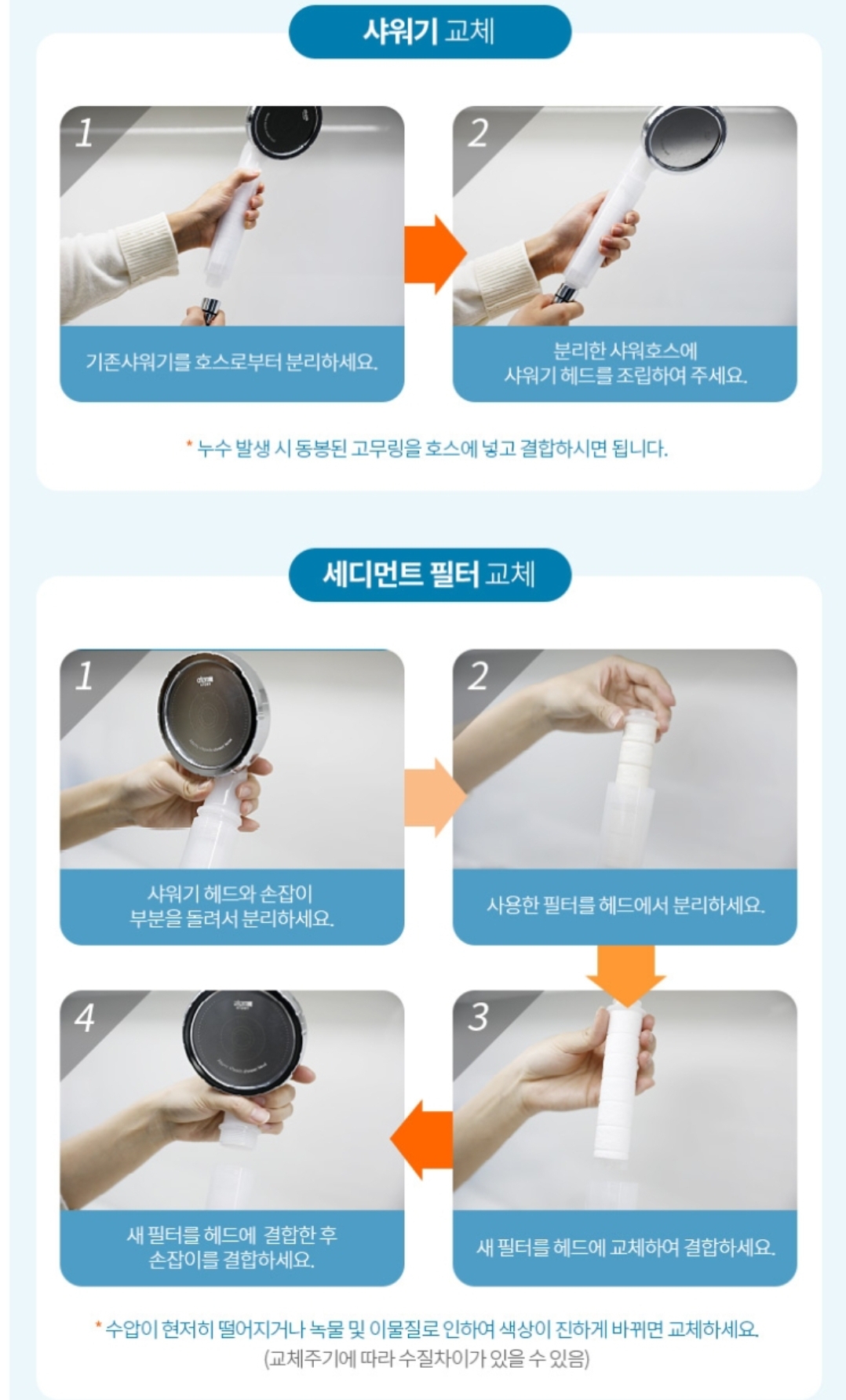 샤워기 교체

1

기존샤워기를 호스로부터 분리하세요.

2

분리한 샤워호스에
샤워기 헤드를 조립하여 주세요.

* 누수 발생 시 동봉된 고무링을 호스에 넣고 결합하시면 됩니다.

세디먼트 필터 교체

1

샤워기 헤드와 손잡이
부분을 돌려서 분리하세요.

2

사용한 필터를 헤드에서 분리하세요.

3

새 필터를 헤드에 교체하여 결합하세요.

4

새 필터를 헤드에 결합한 후
손잡이를 결합하세요.

* 수압이 현저히 떨어지거나 녹물 및 이물질로 인하여 색상이 진하게 바뀌면 교체하세요.
(교체주기에 따라 수질차이가 있을 수 있음)