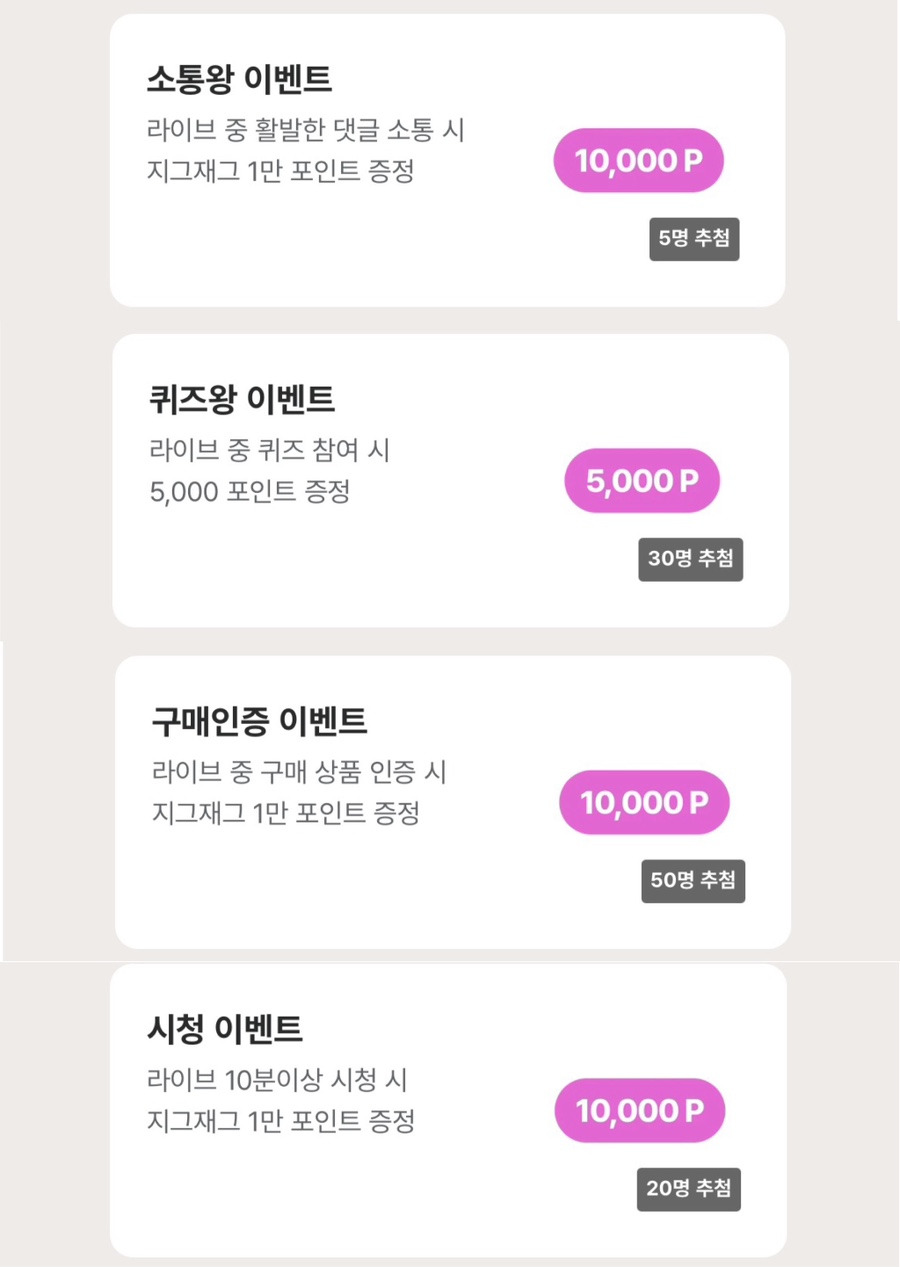 소통왕 이벤트

라이브 중 활발한 댓글 소통 시
지그재그 1만 포인트 증정

10,000 P

5명 추첨

퀴즈왕 이벤트

라이브 중 퀴즈 참여 시
5,000 포인트 증정

5,000 P

30명 추첨

구매인증 이벤트

라이브 중 구매 상품 인증 시
지그재그 1만 포인트 증정

10,000 P

50명 추첨

시청 이벤트

라이브 10분이상 시청 시
지그재그 1만 포인트 증정

10,000 P

20명 추첨