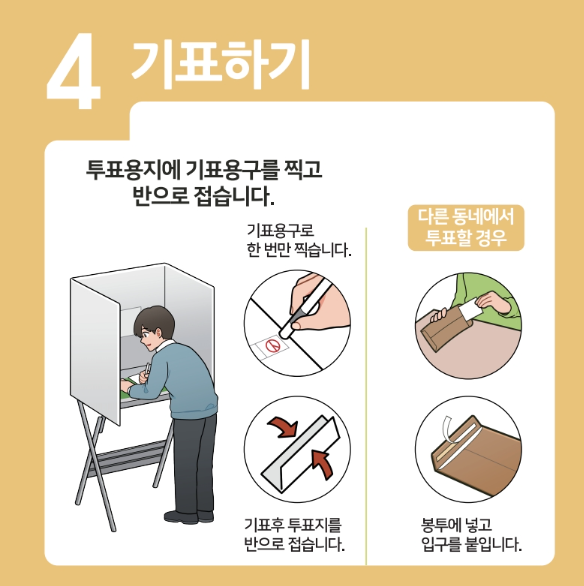 4 기표하기

투표용지에 기표용구를 찍고 반으로 접습니다.

기표용구로 한 번만 찍습니다.

기표후 투표지를 반으로 접습니다.

다른 동네에서 투표할 경우

봉투에 넣고 입구를 붙입니다.