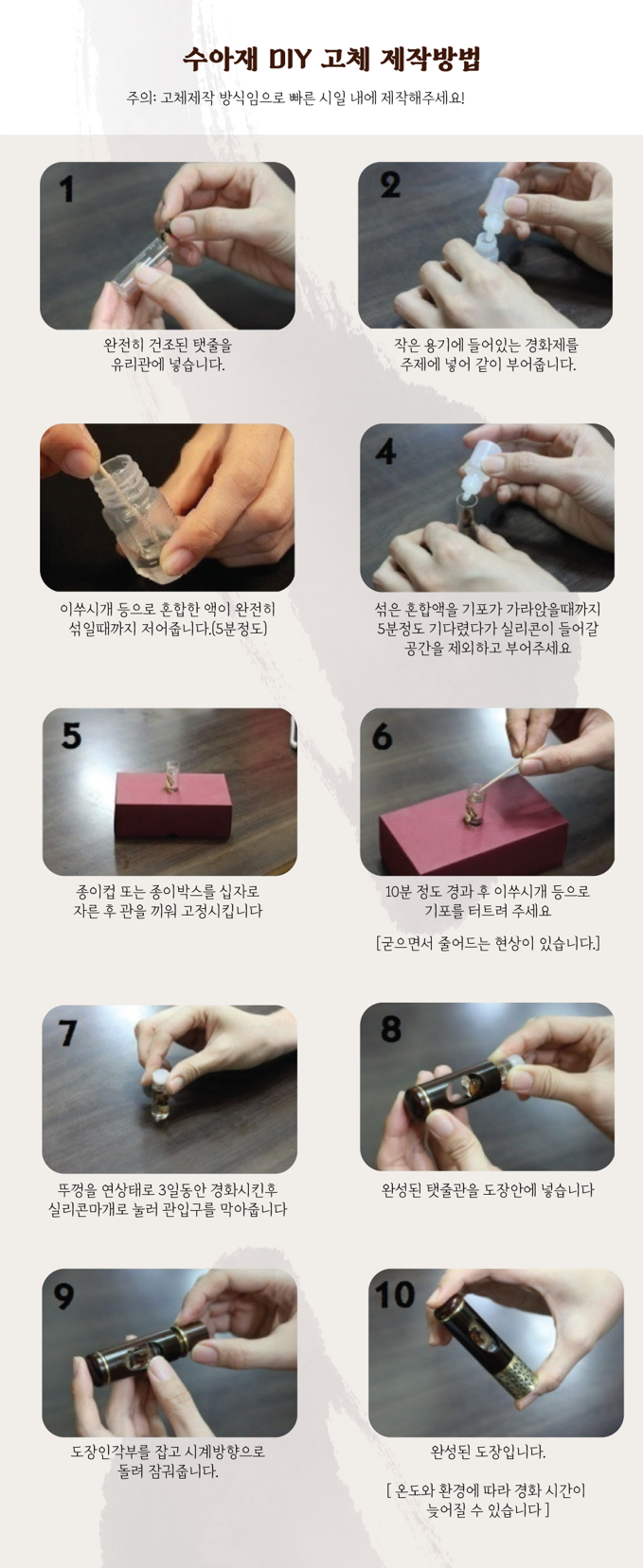 수아재 DIY 고체 제작방법

주의: 고체제작 방식임으로 빠른 시일 내에 제작해주세요!

1

완전히 건조된 탯줄을 유리관에 넣습니다.

2

작은 용기에 들어있는 경화제를 주제에 넣어 같이 부어줍니다.

이쑤시개 등으로 혼합한 액이 완전히 섞일때까지 저어줍니다.(5분정도)

4

섞은 혼합액을 기포가 가라앉을때까지 5분정도 기다렸다가 실리콘이 들어갈 공간을 제외하고 부어주세요

5

종이컵 또는 종이박스를 십자로 자른 후 관을 끼워 고정시킵니다

6

10분 정도 경과 후 이쑤시개 등으로 기포를 터트려 주세요

[굳으면서 줄어드는 현상이 있습니다.]

7

뚜껑을 연상태로 3일동안 경화시킨후 실리콘마개로 눌러 관입구를 막아줍니다

8

완성된 탯줄관을 도장안에 넣습니다

9

도장인각부를 잡고 시계방향으로 돌려 잠궈줍니다.

10

완성된 도장입니다.

[ 온도와 환경에 따라 경화 시간이 늦어질 수 있습니다 ]