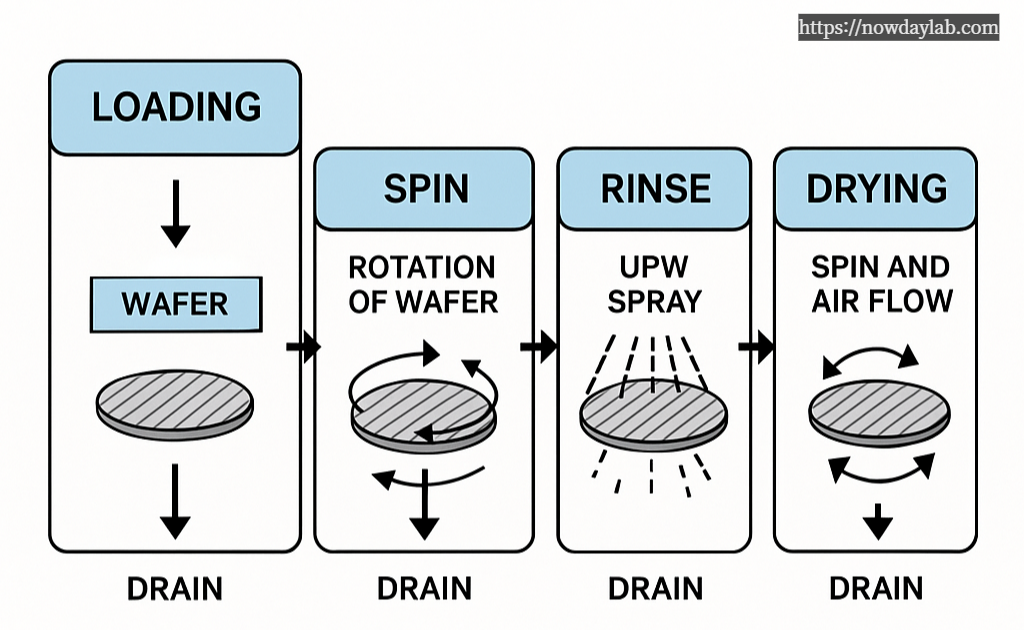 https://nowdaylab.com

LOADING

WAFER

DRAIN

SPIN

ROTATION OF WAFER

DRAIN

RINSE

UPW SPRAY

DRAIN

DRYING

SPIN AND AIR FLOW

DRAIN