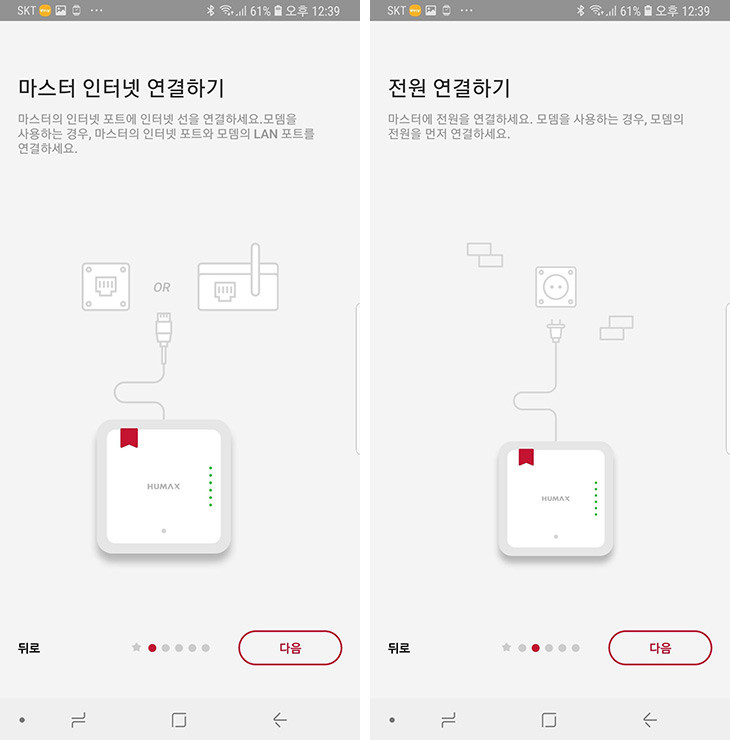 SKT ··· 61% 오후 12:39

마스터 인터넷 연결하기

마스터의 인터넷 포트에 인터넷 선을 연결하세요.모뎀을 사용하는 경우, 마스터의 인터넷 포트와 모뎀의 LAN 포트를 연결하세요.

OR

HUMAX

뒤로

다음

SKT ··· 61% 오후 12:39

전원 연결하기

마스터에 전원을 연결하세요. 모뎀을 사용하는 경우, 모뎀의 전원을 먼저 연결하세요.

HUMAX

뒤로

다음