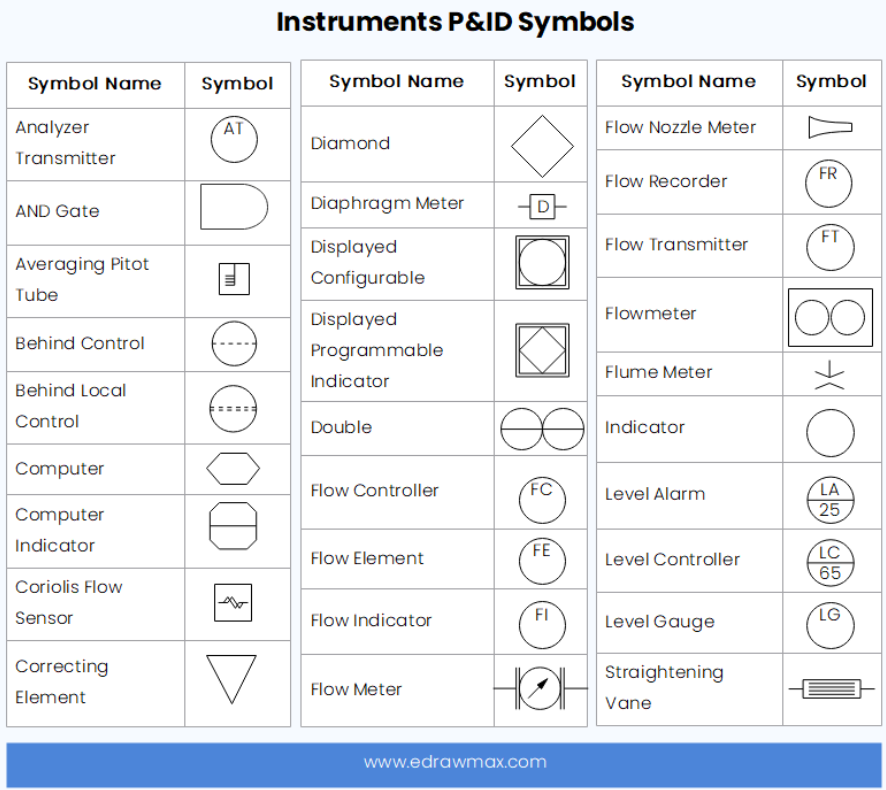 Instruments P&ID Symbols

| Symbol Name | Symbol |
|---|---|
| Analyzer Transmitter | AT |
| AND Gate | |
| Averaging Pitot Tube | |
| Behind Control | |
| Behind Local Control | |
| Computer | |
| Computer Indicator | |
| Coriolis Flow Sensor | |
| Correcting Element | |

| Symbol Name | Symbol |
|---|---|
| Diamond | |
| Diaphragm Meter | D |
| Displayed Configurable | |
| Displayed Programmable Indicator | |
| Double | |
| Flow Controller | FC |
| Flow Element | FE |
| Flow Indicator | FI |
| Flow Meter | |

| Symbol Name | Symbol |
|---|---|
| Flow Nozzle Meter | |
| Flow Recorder | FR |
| Flow Transmitter | FT |
| Flowmeter | |
| Flume Meter | |
| Indicator | |
| Level Alarm | LA 25 |
| Level Controller | LC 65 |
| Level Gauge | LG |
| Straightening Vane | |

www.edrawmax.com