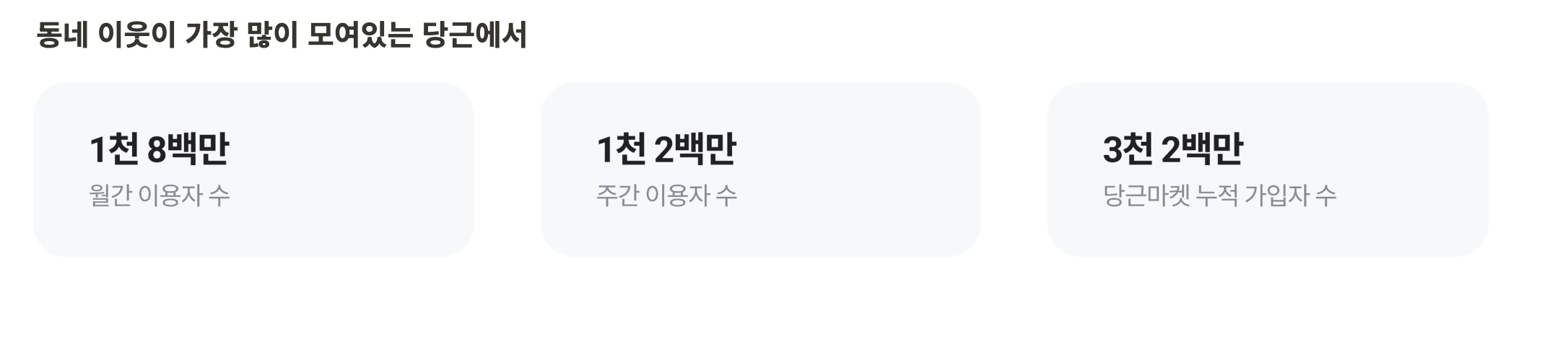 동네 이웃이 가장 많이 모여있는 당근에서

1천 8백만
월간 이용자 수

1천 2백만
주간 이용자 수

3천 2백만
당근마켓 누적 가입자 수