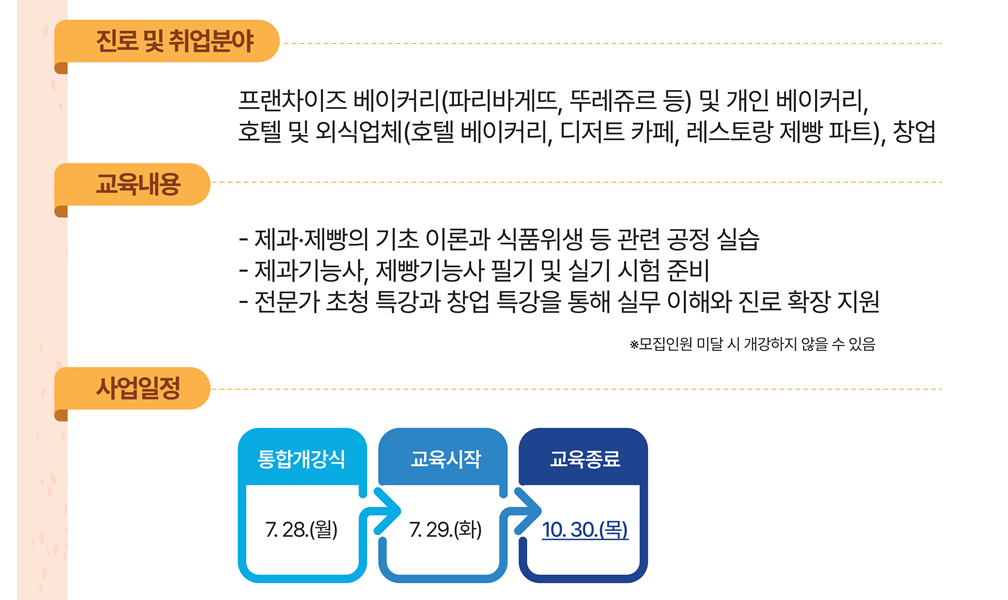 진로 및 취업분야

프랜차이즈 베이커리(파리바게뜨, 뚜레쥬르 등) 및 개인 베이커리, 호텔 및 외식업체(호텔 베이커리, 디저트 카페, 레스토랑 제빵 파트), 창업

교육내용

- 제과·제빵의 기초 이론과 식품위생 등 관련 공정 실습
- 제과기능사, 제빵기능사 필기 및 실기 시험 준비
- 전문가 초청 특강과 창업 특강을 통해 실무 이해와 진로 확장 지원

※모집인원 미달 시 개강하지 않을 수 있음

사업일정

통합개강식
7. 28.(월)

교육시작
7. 29.(화)

교육종료
10. 30.(목)