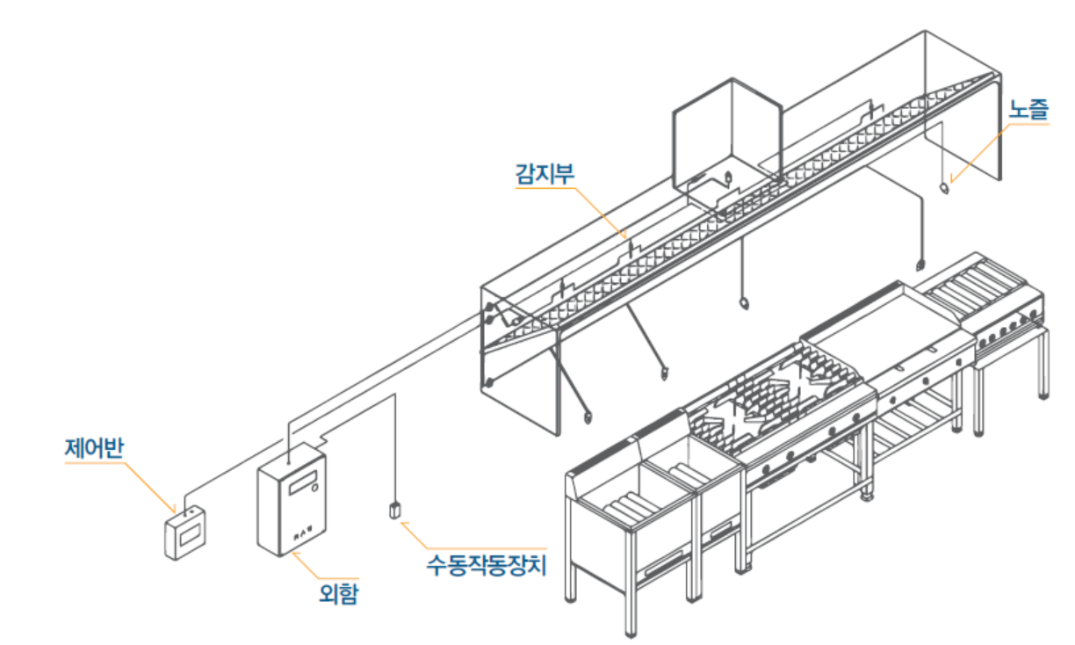 노즐

감지부

제어반

외함

수동작동장치