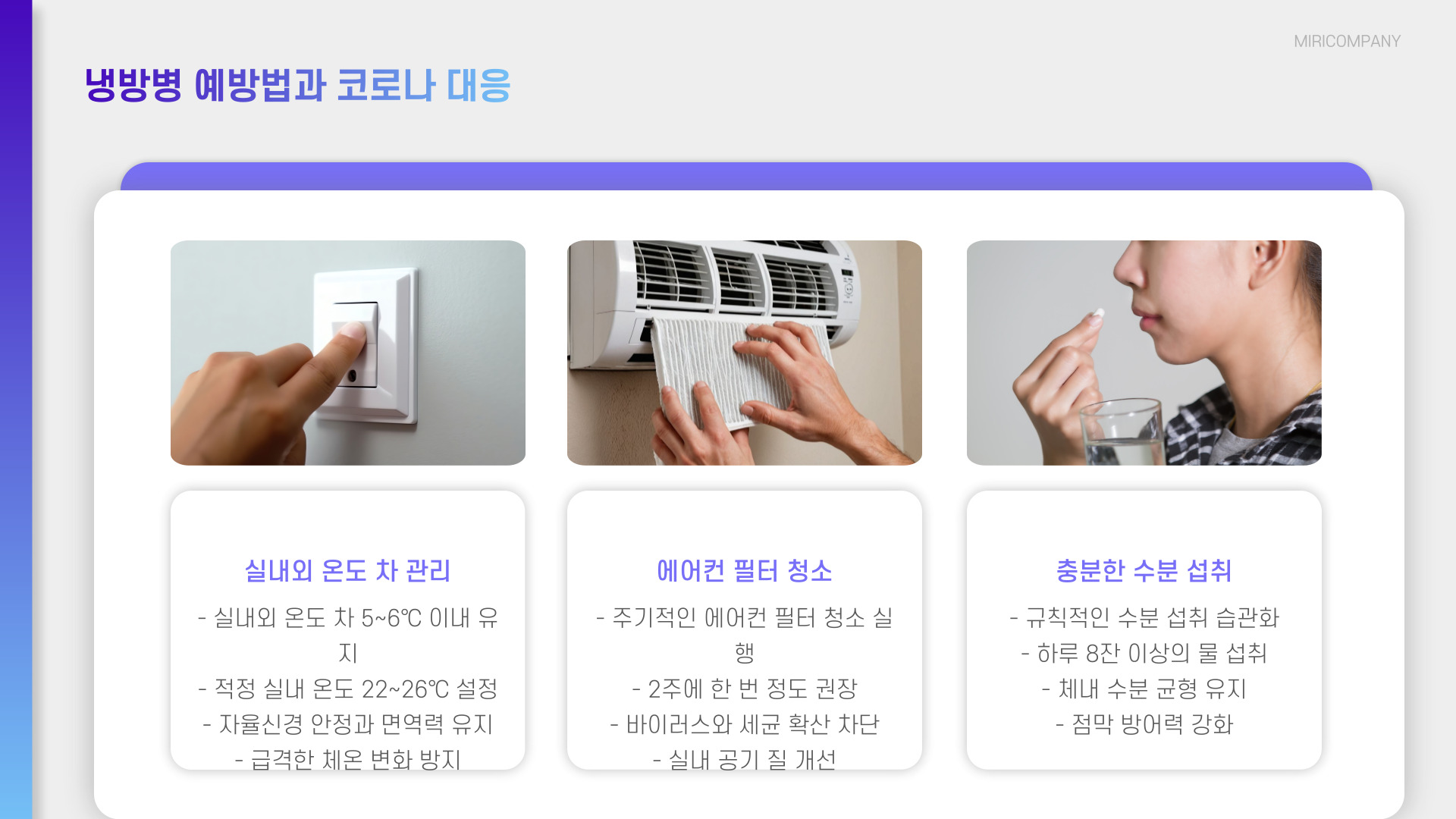 MIRICOMPANY

냉방병 예방법과 코로나 대응

실내외 온도 차 관리

- 실내외 온도 차 5~6℃ 이내 유지
- 적정 실내 온도 22~26℃ 설정
- 자율신경 안정과 면역력 유지
- 급격한 체온 변화 방지

에어컨 필터 청소

- 주기적인 에어컨 필터 청소 실행
- 2주에 한 번 정도 권장
- 바이러스와 세균 확산 차단
- 실내 공기 질 개선

충분한 수분 섭취

- 규칙적인 수분 섭취 습관화
- 하루 8잔 이상의 물 섭취
- 체내 수분 균형 유지
- 점막 방어력 강화