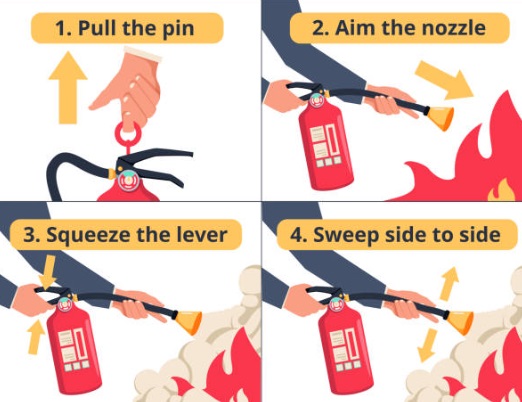 1. Pull the pin

2. Aim the nozzle

3. Squeeze the lever

4. Sweep side to side