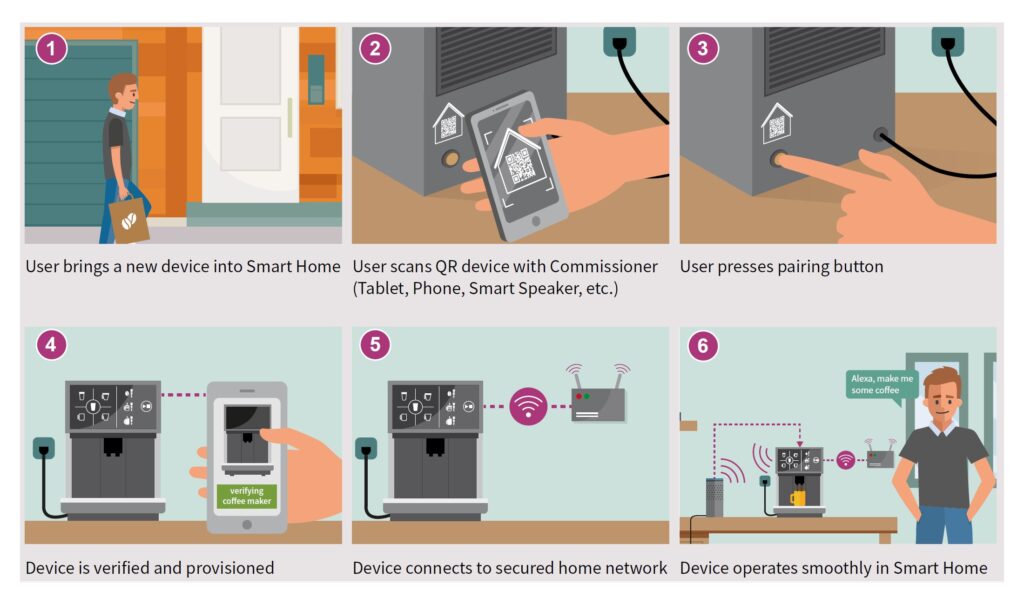 1

User brings a new device into Smart Home

2

User scans QR device with Commissioner (Tablet, Phone, Smart Speaker, etc.)

3

User presses pairing button

4

verifying coffee maker

Device is verified and provisioned

5

Device connects to secured home network

6

Alexa, make me some coffee

Device operates smoothly in Smart Home