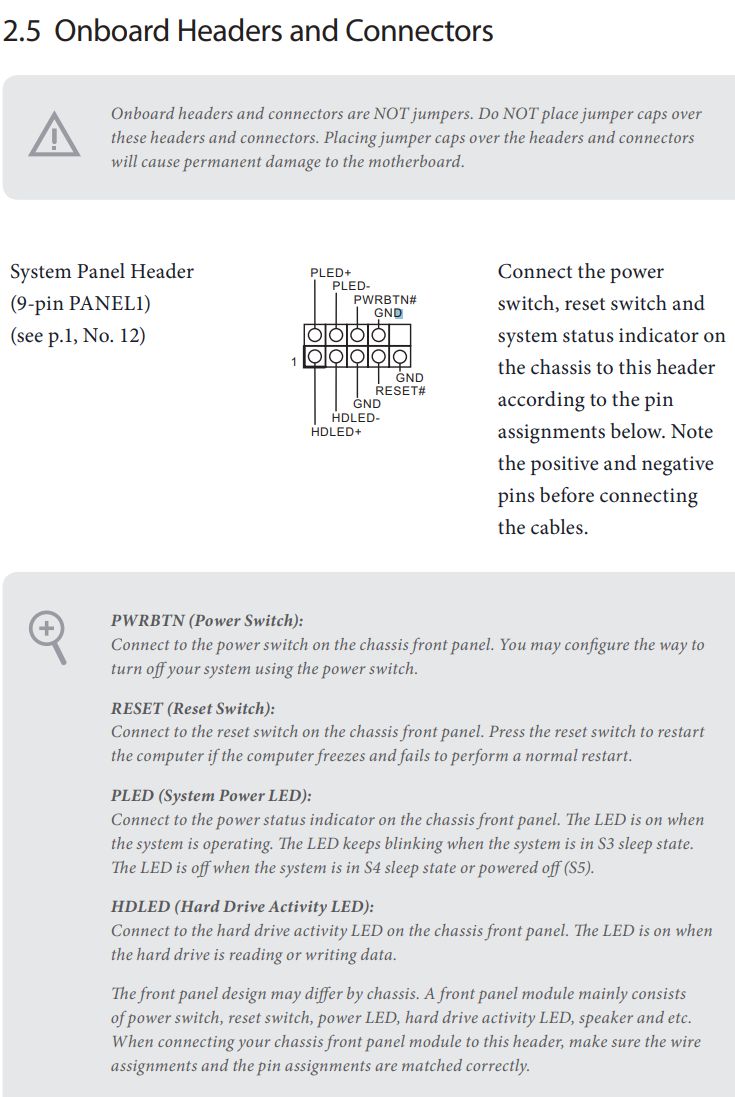 2.5 Onboard Headers and Connectors

Onboard headers and connectors are NOT jumpers. Do NOT place jumper caps over these headers and connectors. Placing jumper caps over the headers and connectors will cause permanent damage to the motherboard.

System Panel Header
(9-pin PANEL1)
(see p.1, No. 12)

PLED+
PLED-
PWRBTN#
GND
1
GND
RESET#
GND
HDLED-
HDLED+

Connect the power switch, reset switch and system status indicator on the chassis to this header according to the pin assignments below. Note the positive and negative pins before connecting the cables.

PWRBTN (Power Switch):
Connect to the power switch on the chassis front panel. You may configure the way to turn off your system using the power switch.

RESET (Reset Switch):
Connect to the reset switch on the chassis front panel. Press the reset switch to restart the computer if the computer freezes and fails to perform a normal restart.

PLED (System Power LED):
Connect to the power status indicator on the chassis front panel. The LED is on when the system is operating. The LED keeps blinking when the system is in S3 sleep state. The LED is off when the system is in S4 sleep state or powered off (S5).

HDLED (Hard Drive Activity LED):
Connect to the hard drive activity LED on the chassis front panel. The LED is on when the hard drive is reading or writing data.

The front panel design may differ by chassis. A front panel module mainly consists of power switch, reset switch, power LED, hard drive activity LED, speaker and etc. When connecting your chassis front panel module to this header, make sure the wire assignments and the pin assignments are matched correctly.