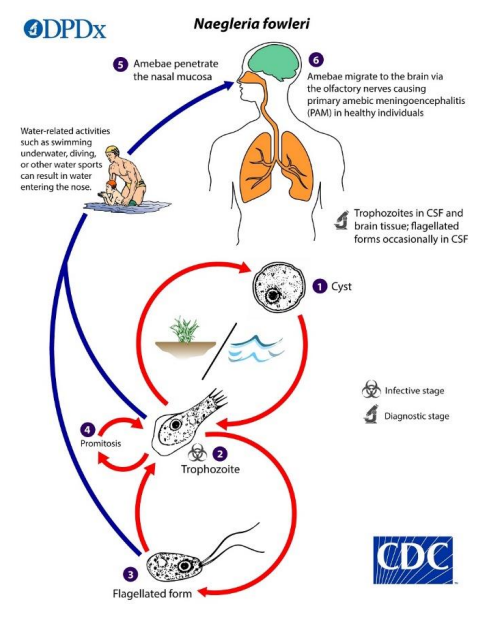 DPDx

Naegleria fowleri

5 Amebae penetrate the nasal mucosa

6 Amebae migrate to the brain via the olfactory nerves causing primary amebic meningoencephalitis (PAM) in healthy individuals

Water-related activities such as swimming underwater, diving, or other water sports can result in water entering the nose.

Trophozoites in CSF and brain tissue; flagellated forms occasionally in CSF

1 Cyst

Infective stage

Diagnostic stage

4 Promitosis

2 Trophozoite

3 Flagellated form

CDC