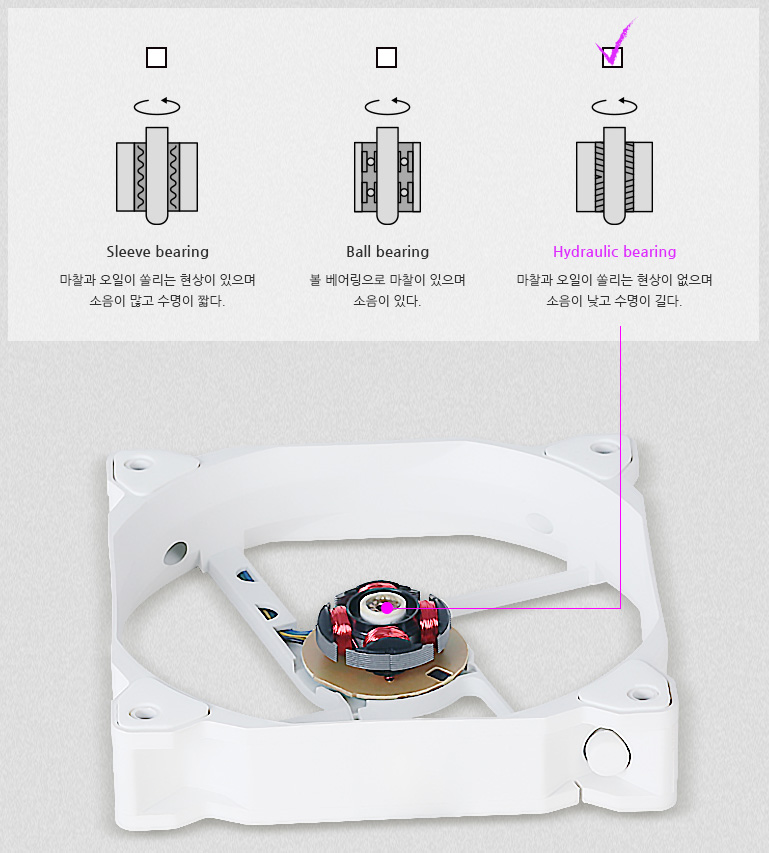 Sleeve bearing
마찰과 오일이 쏠리는 현상이 있으며 소음이 많고 수명이 짧다.

Ball bearing
볼 베어링으로 마찰이 있으며 소음이 있다.

Hydraulic bearing
마찰과 오일이 쏠리는 현상이 없으며 소음이 낮고 수명이 길다.