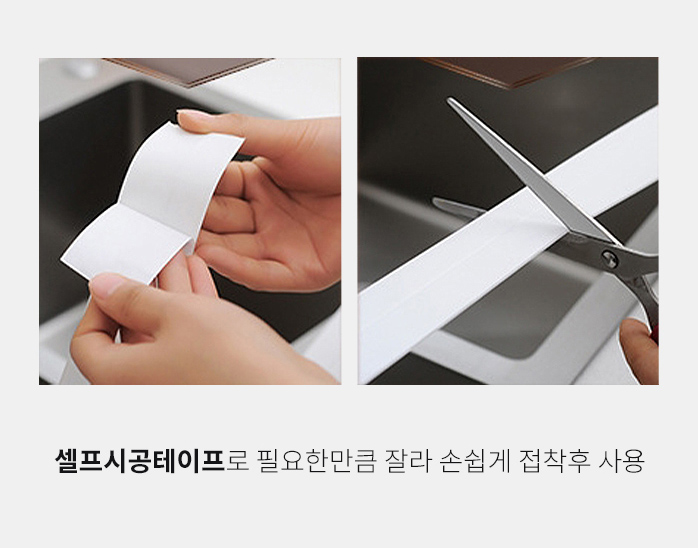 셀프시공테이프로 필요한만큼 잘라 손쉽게 접착후 사용