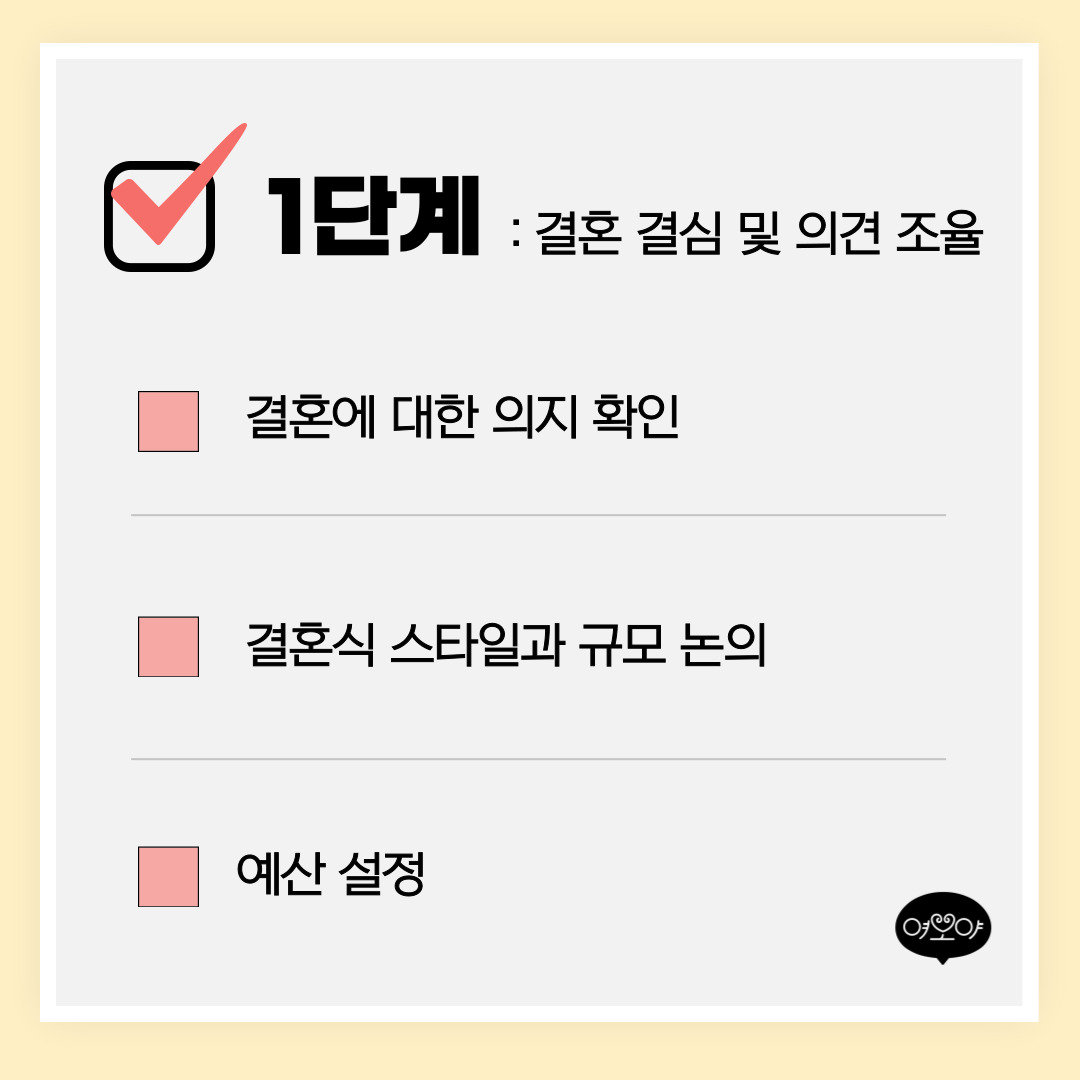 ☑ 1단계 : 결혼 결심 및 의견 조율

☐ 결혼에 대한 의지 확인

☐ 결혼식 스타일과 규모 논의

☐ 예산 설정

여보야