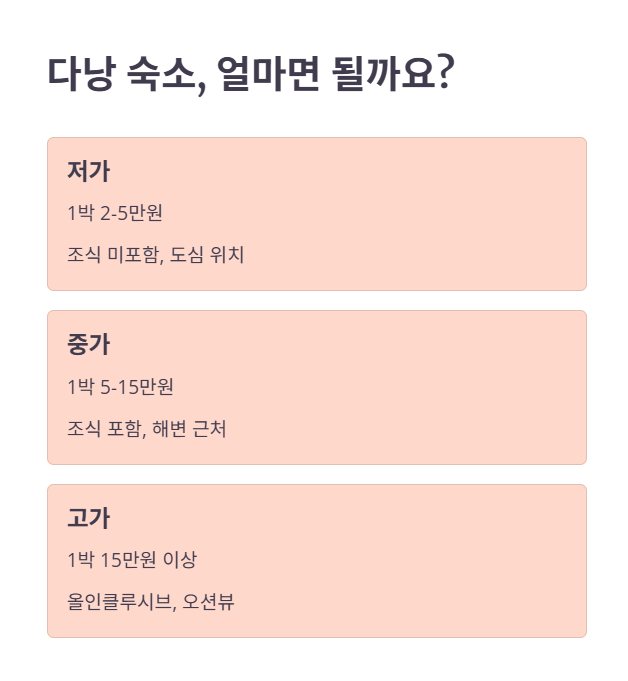 다낭 숙소, 얼마면 될까요?

저가

1박 2-5만원

조식 미포함, 도심 위치

중가

1박 5-15만원

조식 포함, 해변 근처

고가

1박 15만원 이상

올인클루시브, 오션뷰