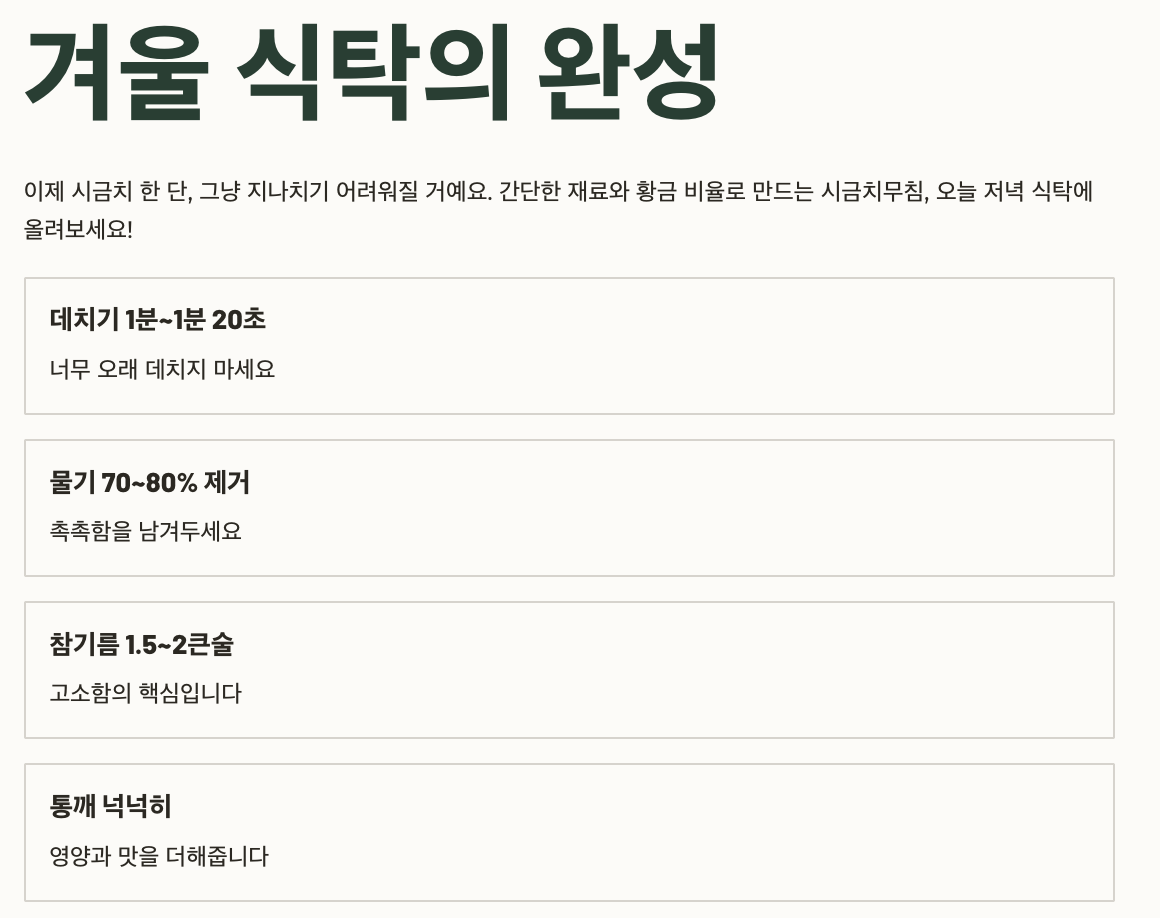 겨울 식탁의 완성

이제 시금치 한 단, 그냥 지나치기 어려워질 거예요. 간단한 재료와 황금 비율로 만드는 시금치무침, 오늘 저녁 식탁에 올려보세요!

데치기 1분~1분 20초

너무 오래 데치지 마세요

물기 70~80% 제거

촉촉함을 남겨두세요

참기름 1.5~2큰술

고소함의 핵심입니다

통깨 넉넉히

영양과 맛을 더해줍니다