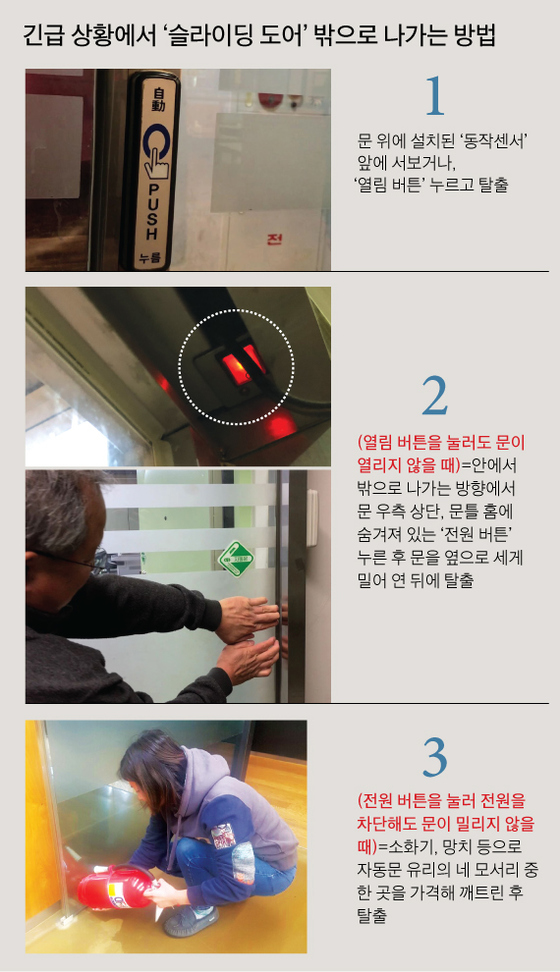 긴급 상황에서 '슬라이딩 도어' 밖으로 나가는 방법

自動
PUSH
누름

전

1
문 위에 설치된 '동작센서' 앞에 서보거나, '열림 버튼' 누르고 탈출

2
(열림 버튼을 눌러도 문이 열리지 않을 때)=안에서 밖으로 나가는 방향에서 문 우측 상단, 문틀 홈에 숨겨져 있는 '전원 버튼' 누른 후 문을 옆으로 세게 밀어 연 뒤에 탈출

3
(전원 버튼을 눌러 전원을 차단해도 문이 밀리지 않을 때)=소화기, 망치 등으로 자동문 유리의 네 모서리 중 한 곳을 가격해 깨트린 후 탈출