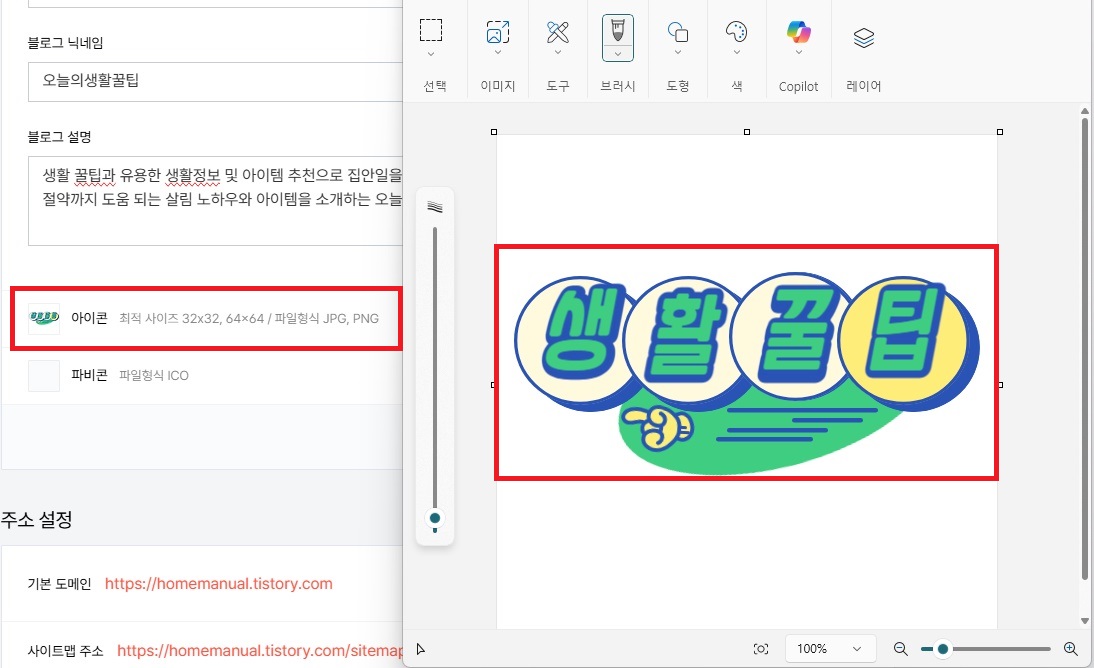 블로그 닉네임

오늘의생활꿀팁

블로그 설명

생활 꿀팁과 유용한 생활정보 및 아이템 추천으로 집안일을
절약까지 도움 되는 살림 노하우와 아이템을 소개하는 오늘

아이콘 최적 사이즈 32x32, 64×64 / 파일형식 JPG, PNG

파비콘 파일형식 ICO

주소 설정

기본 도메인 https://homemanual.tistory.com

사이트맵 주소 https://homemanual.tistory.com/sitemap

선택 이미지 도구 브러시 도형 색 Copilot 레이어

생활꿀팁

100%