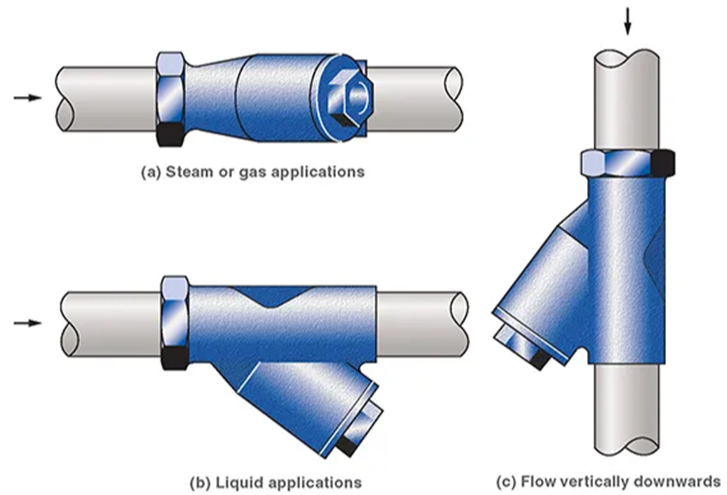 (a) Steam or gas applications

(b) Liquid applications

(c) Flow vertically downwards