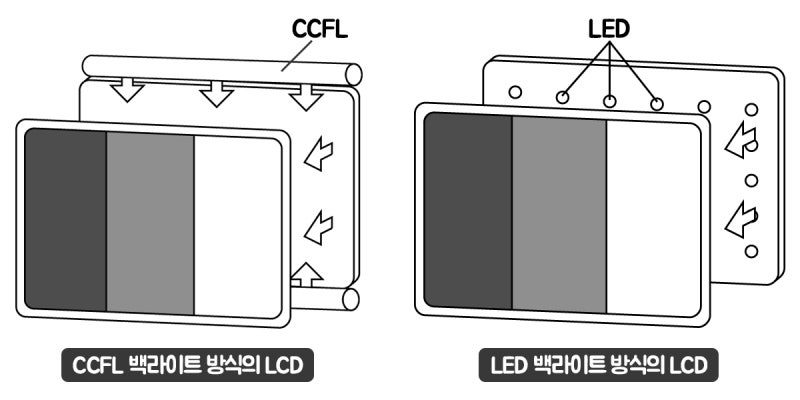 CCFL

LED

CCFL 백라이트 방식의 LCD

LED 백라이트 방식의 LCD