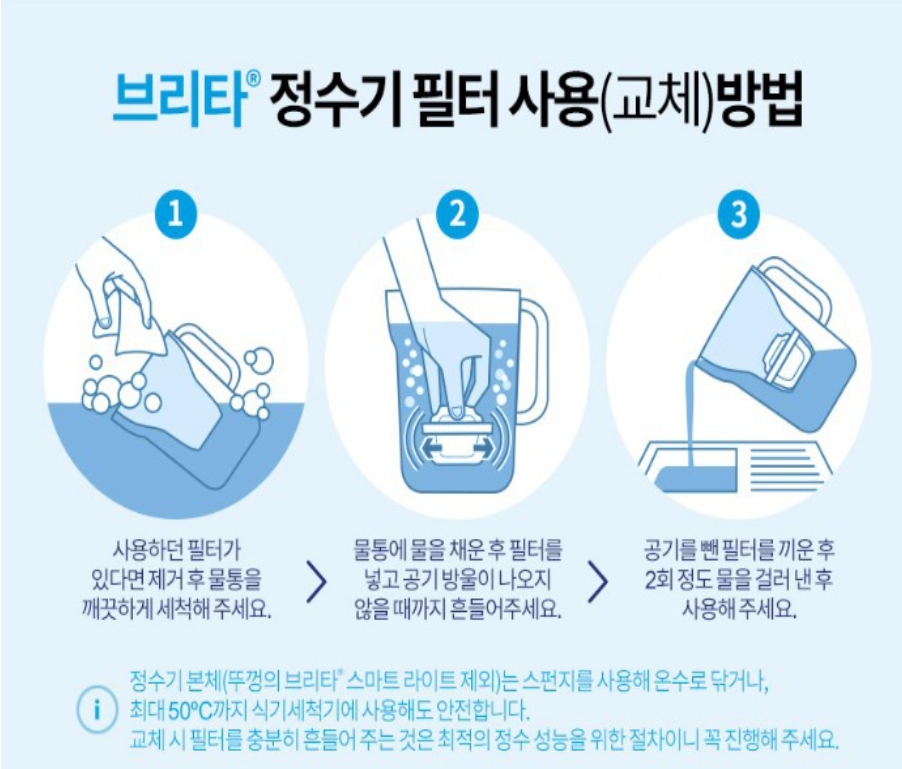 브리타® 정수기 필터 사용(교체)방법

1

사용하던 필터가 있다면 제거 후 물통을 깨끗하게 세척해 주세요.

2

물통에 물을 채운 후 필터를 넣고 공기 방울이 나오지 않을 때까지 흔들어주세요.

3

공기를 뺀 필터를 끼운 후 2회 정도 물을 걸러 낸 후 사용해 주세요.

i

정수기 본체(뚜껑의 브리타® 스마트 라이트 제외)는 스펀지를 사용해 온수로 닦거나, 최대 50°C까지 식기세척기에 사용해도 안전합니다. 교체 시 필터를 충분히 흔들어 주는 것은 최적의 정수 성능을 위한 절차이니 꼭 진행해 주세요.