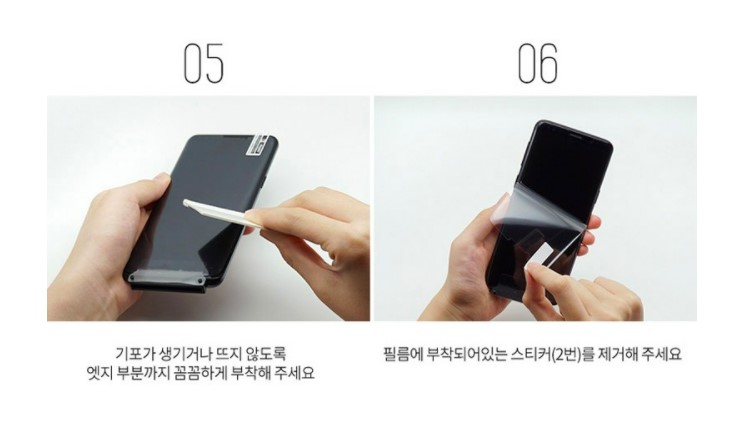 05

기포가 생기거나 뜨지 않도록
엣지 부분까지 꼼꼼하게 부착해 주세요

06

필름에 부착되어있는 스티커(2번)를 제거해 주세요