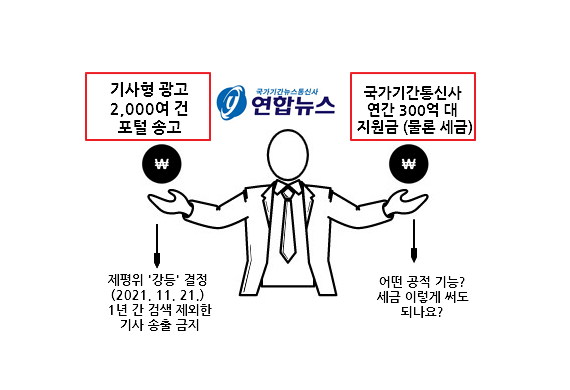 기사형 광고
2,000여 건
포털 송고

국가기간뉴스통신사
연합뉴스

국가기간통신사
연간 300억 대
지원금 (물론 세금)

₩

₩

제평위 '강등' 결정
(2021. 11. 21.)
1년 간 검색 제외한
기사 송출 금지

어떤 공적 기능?
세금 이렇게 써도
되나요?