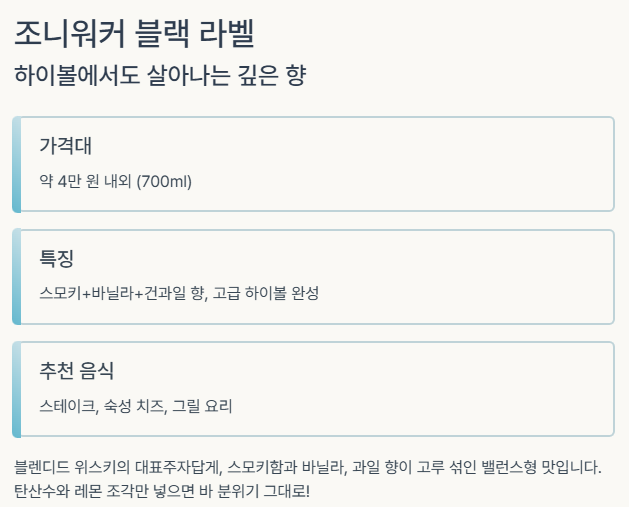 조니워커 블랙 라벨

하이볼에서도 살아나는 깊은 향

가격대

약 4만 원 내외 (700ml)

특징

스모키+바닐라+건과일 향, 고급 하이볼 완성

추천 음식

스테이크, 숙성 치즈, 그릴 요리

블렌디드 위스키의 대표주자답게, 스모키함과 바닐라, 과일 향이 고루 섞인 밸런스형 맛입니다. 탄산수와 레몬 조각만 넣으면 바 분위기 그대로!