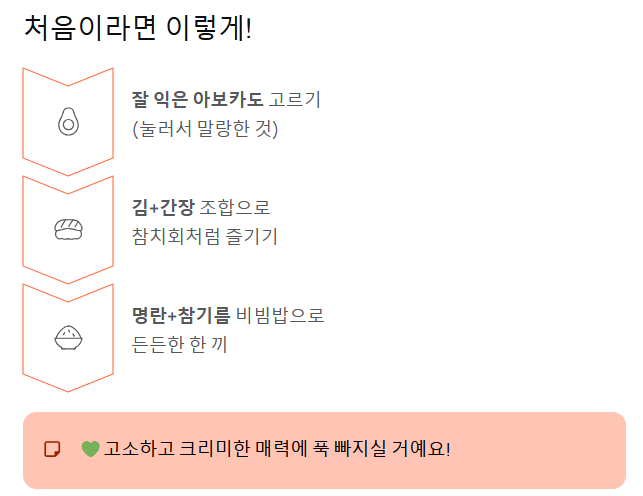 처음이라면 이렇게!

잘 익은 아보카도 고르기
(눌러서 말랑한 것)

김+간장 조합으로
참치회처럼 즐기기

명란+참기름 비빔밥으로
든든한 한 끼

💚 고소하고 크리미한 매력에 푹 빠지실 거예요!