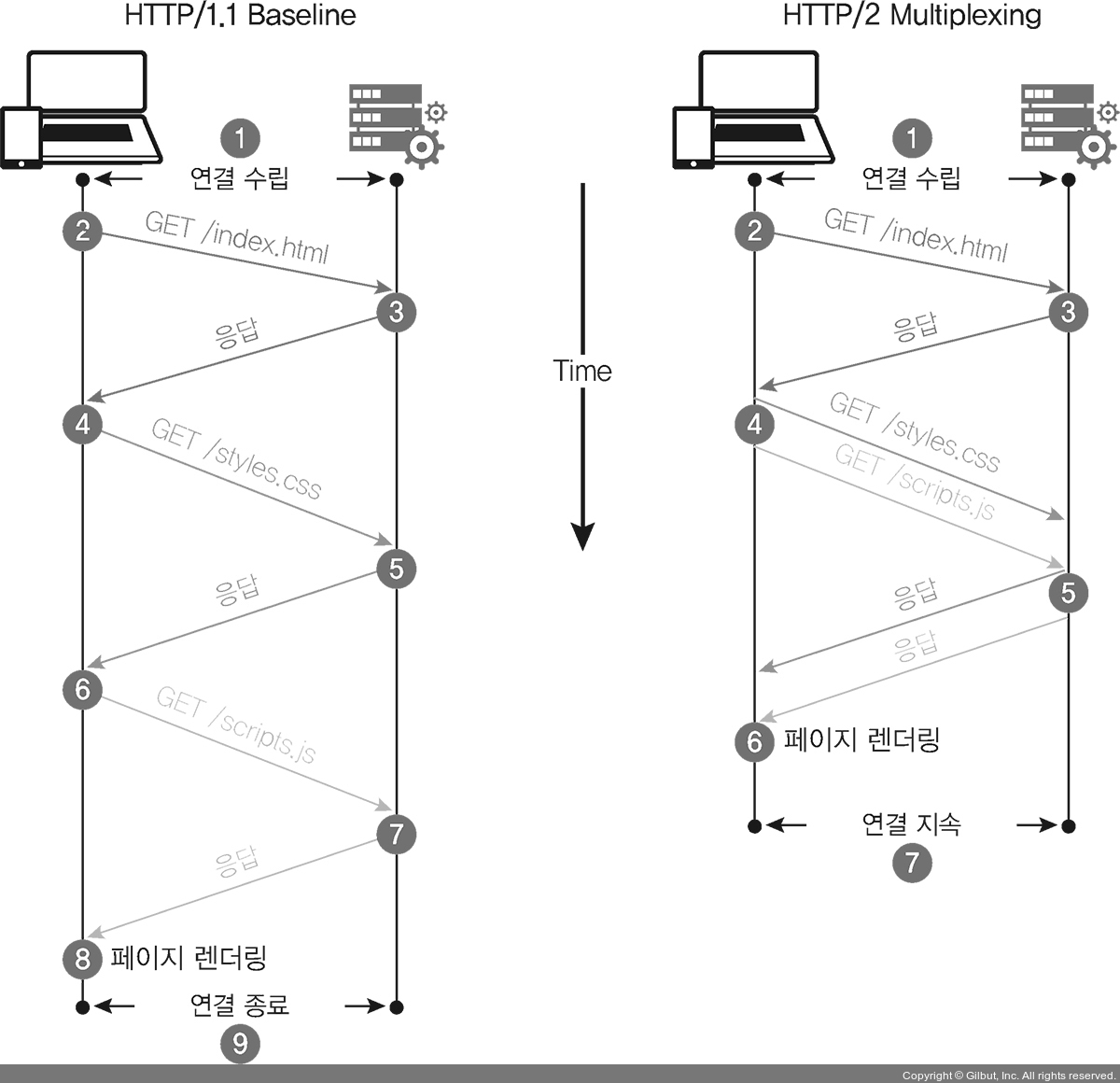 HTTP/1.1 Baseline

1
연결 수립

2
GET /index.html

3
응답

4
GET /styles.css

5
응답

6
GET /scripts.js

7
응답

8 페이지 렌더링

연결 종료
9

Time

HTTP/2 Multiplexing

1
연결 수립

2
GET /index.html

3
응답

4
GET /styles.css
GET /scripts.js

5
응답
응답

6 페이지 렌더링

연결 지속
7

Copyright © Gilbut, Inc. All rights reserved.