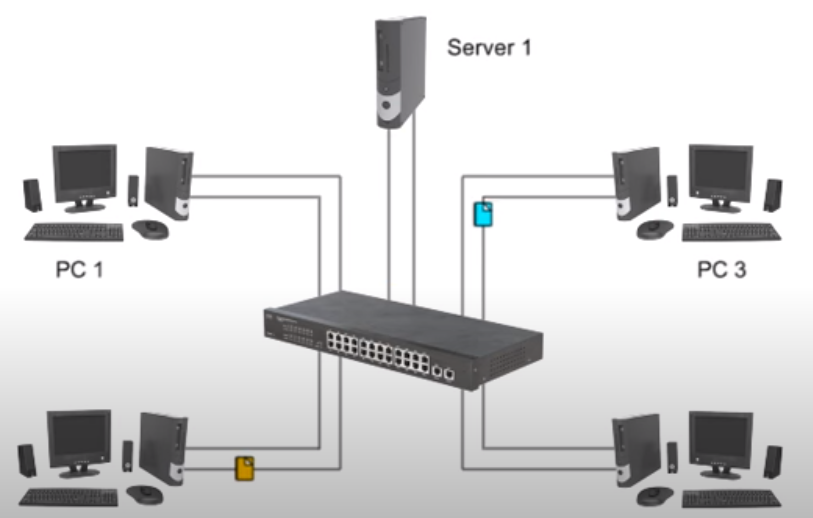 Server 1

PC 1

PC 3