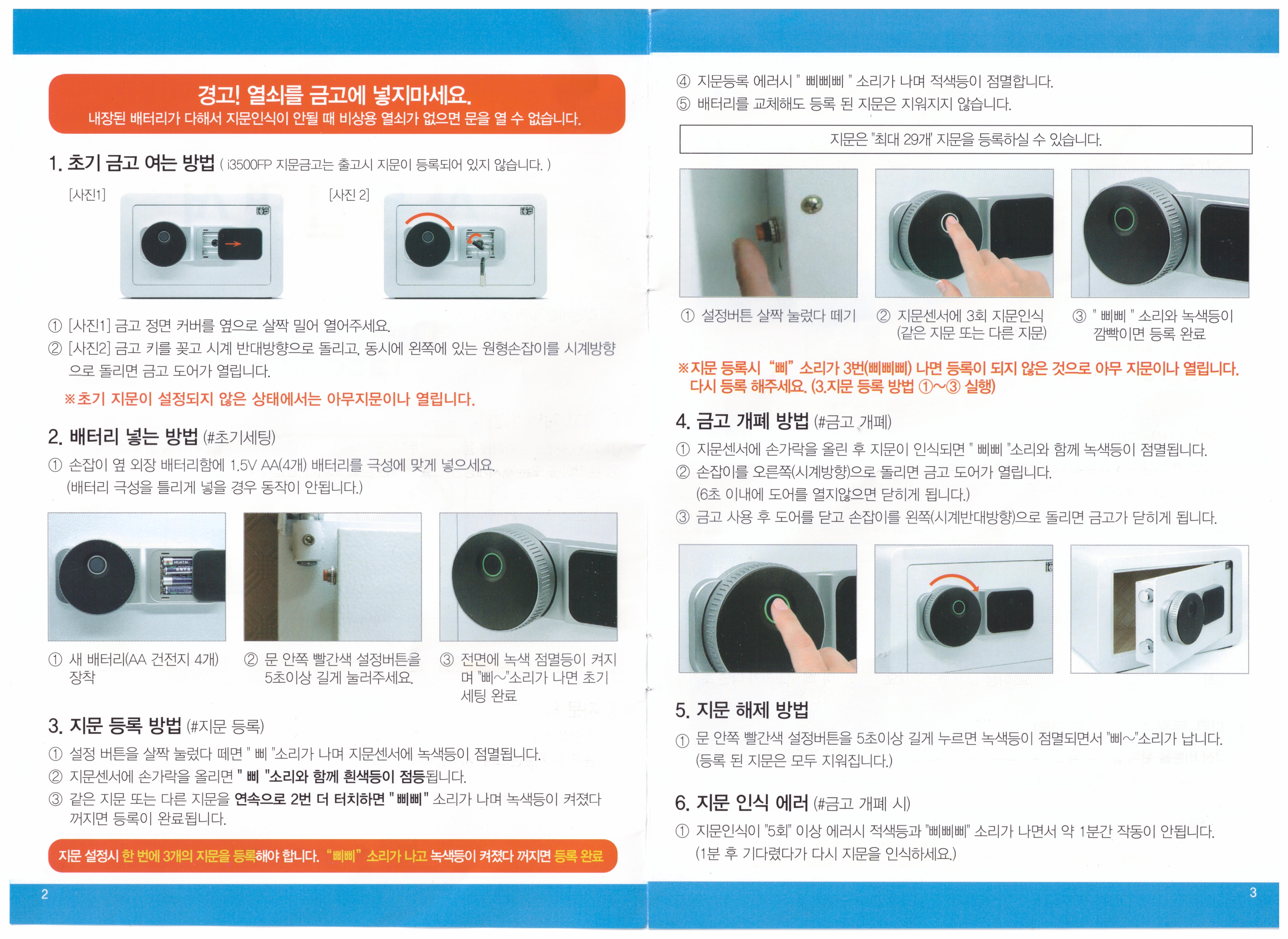 경고! 열쇠를 금고에 넣지마세요.
내장된 배터리가 다해서 지문인식이 안될 때 비상용 열쇠가 없으면 문을 열 수 없습니다.

1. 초기 금고 여는 방법 ( i3500FP 지문금고는 출고시 지문이 등록되어 있지 않습니다. )

[사진1]

[사진 2]

① [사진1] 금고 정면 커버를 옆으로 살짝 밀어 열어주세요.
② [사진2] 금고 키를 꽂고 시계 반대방향으로 돌리고, 동시에 왼쪽에 있는 원형손잡이를 시계방향으로 돌리면 금고 도어가 열립니다.

※초기 지문이 설정되지 않은 상태에서는 아무지문이나 열립니다.

2. 배터리 넣는 방법 (#초기세팅)
① 손잡이 옆 외장 배터리함에 1.5V AA(4개) 배터리를 극성에 맞게 넣으세요.
(배터리 극성을 틀리게 넣을 경우 동작이 안됩니다.)

① 새 배터리(AA 건전지 4개) 장착

② 문 안쪽 빨간색 설정버튼을 5초이상 길게 눌러주세요.

③ 전면에 녹색 점멸등이 켜지며 "삐~"소리가 나면 초기 세팅 완료

3. 지문 등록 방법 (#지문 등록)
① 설정 버튼을 살짝 눌렀다 떼면 " 삐 "소리가 나며 지문센서에 녹색등이 점멸됩니다.
② 지문센서에 손가락을 올리면 " 삐 "소리와 함께 흰색등이 점등됩니다.
③ 같은 지문 또는 다른 지문을 연속으로 2번 더 터치하면 " 삐삐 " 소리가 나며 녹색등이 켜졌다 꺼지면 등록이 완료됩니다.

지문 설정시 한 번에 3개의 지문을 등록해야 합니다. "삐삐" 소리가 나고 녹색등이 켜졌다 꺼지면 등록 완료

2

④ 지문등록 에러시 " 삐삐삐 " 소리가 나며 적색등이 점멸합니다.
⑤ 배터리를 교체해도 등록 된 지문은 지워지지 않습니다.

지문은 "최대 29개" 지문을 등록하실 수 있습니다.

① 설정버튼 살짝 눌렀다 떼기

② 지문센서에 3회 지문인식 (같은 지문 또는 다른 지문)

③ " 삐삐 " 소리와 녹색등이 깜빡이면 등록 완료

※지문 등록시 "삐" 소리가 3번(삐삐삐) 나면 등록이 되지 않은 것으로 아무 지문이나 열립니다. 다시 등록 해주세요. (3.지문 등록 방법 ①~③ 실행)

4. 금고 개폐 방법 (#금고 개폐)
① 지문센서에 손가락을 올린 후 지문이 인식되면 " 삐삐 "소리와 함께 녹색등이 점멸됩니다.
② 손잡이를 오른쪽(시계방향)으로 돌리면 금고 도어가 열립니다.
(6초 이내에 도어를 열지않으면 닫히게 됩니다.)
③ 금고 사용 후 도어를 닫고 손잡이를 왼쪽(시계반대방향)으로 돌리면 금고가 닫히게 됩니다.

5. 지문 해제 방법
① 문 안쪽 빨간색 설정버튼을 5초이상 길게 누르면 녹색등이 점멸되면서 "삐~"소리가 납니다.
(등록 된 지문은 모두 지워집니다.)

6. 지문 인식 에러 (#금고 개폐 시)
① 지문인식이 "5회" 이상 에러시 적색등과 "삐삐삐" 소리가 나면서 약 1분간 작동이 안됩니다.
(1분 후 기다렸다가 다시 지문을 인식하세요.)

3