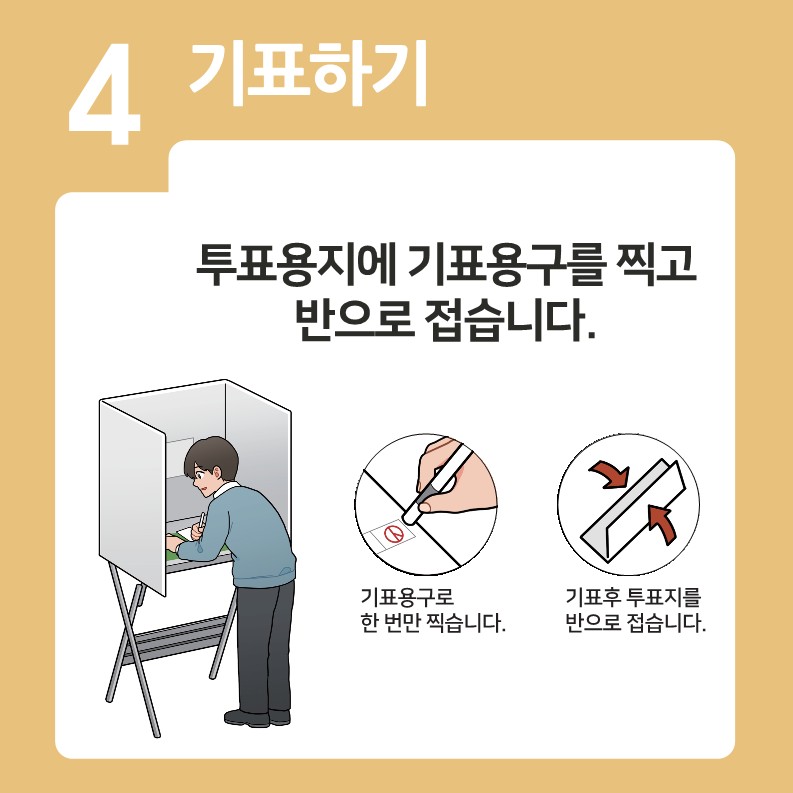 4 기표하기

투표용지에 기표용구를 찍고 반으로 접습니다.

기표용구로 한 번만 찍습니다.

기표후 투표지를 반으로 접습니다.